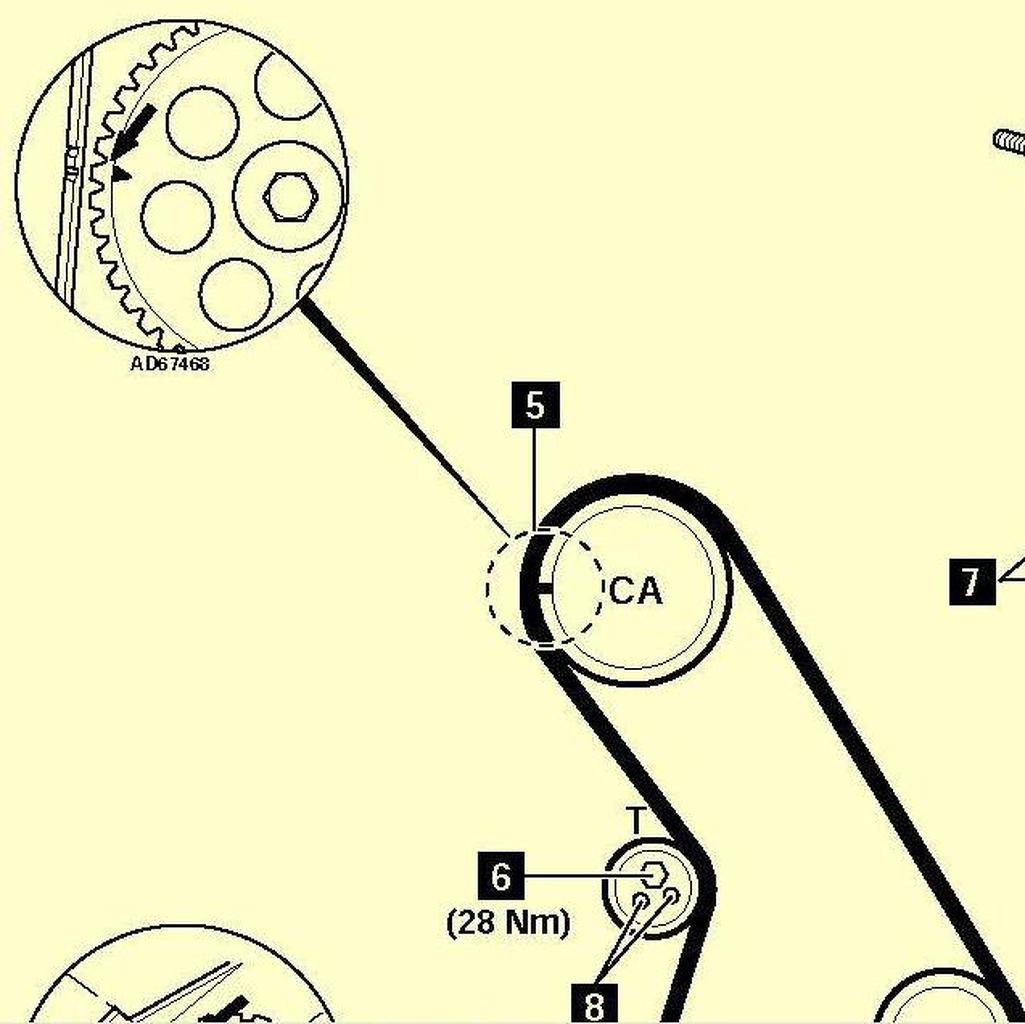 AD67468

5

CA

7

T

6

(28 Nm)

8