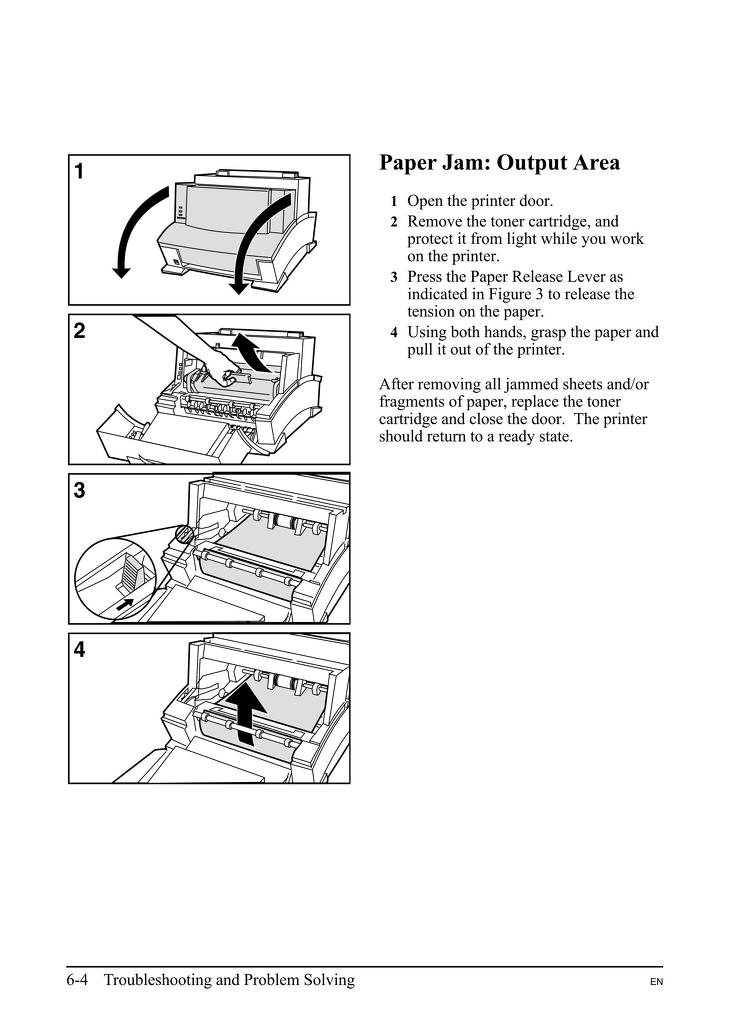 1

2

3

4

Paper Jam: Output Area

1 Open the printer door.
2 Remove the toner cartridge, and protect it from light while you work on the printer.
3 Press the Paper Release Lever as indicated in Figure 3 to release the tension on the paper.
4 Using both hands, grasp the paper and pull it out of the printer.

After removing all jammed sheets and/or fragments of paper, replace the toner cartridge and close the door. The printer should return to a ready state.

6-4 Troubleshooting and Problem Solving EN