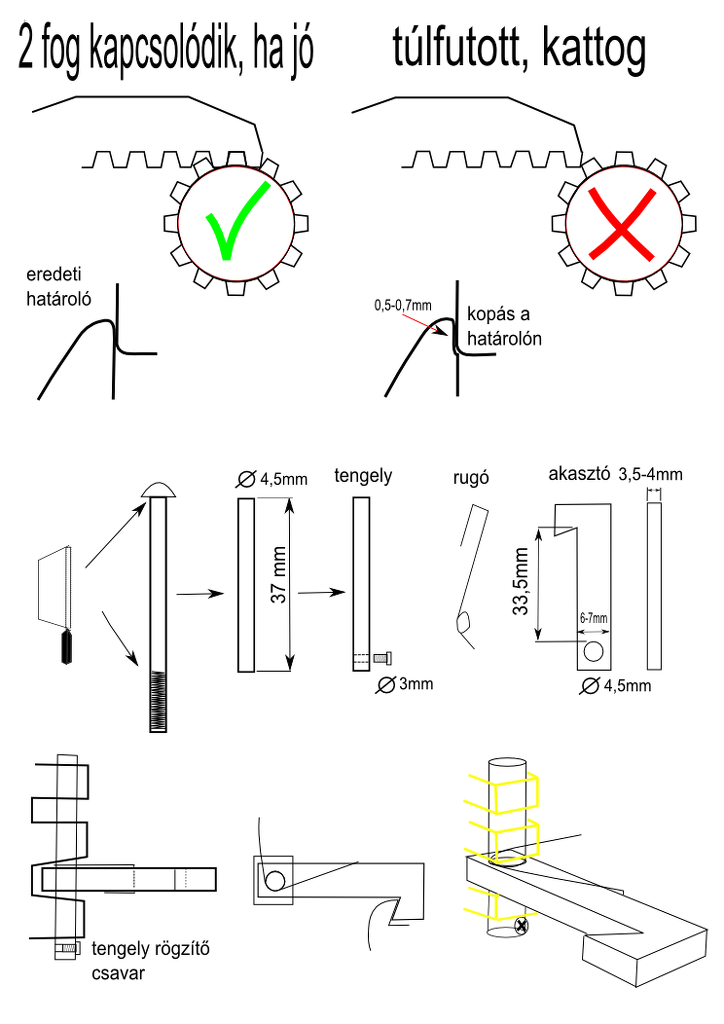 2 fog kapcsolódik, ha jó

túlfutott, kattog

eredeti határoló

0,5-0,7mm

kopás a határolón

$\varnothing$ 4,5mm

37 mm

tengely

$\varnothing$ 3mm

rugó

akasztó

3,5-4mm

33,5mm

6-7mm

$\varnothing$ 4,5mm

tengely rögzítő csavar