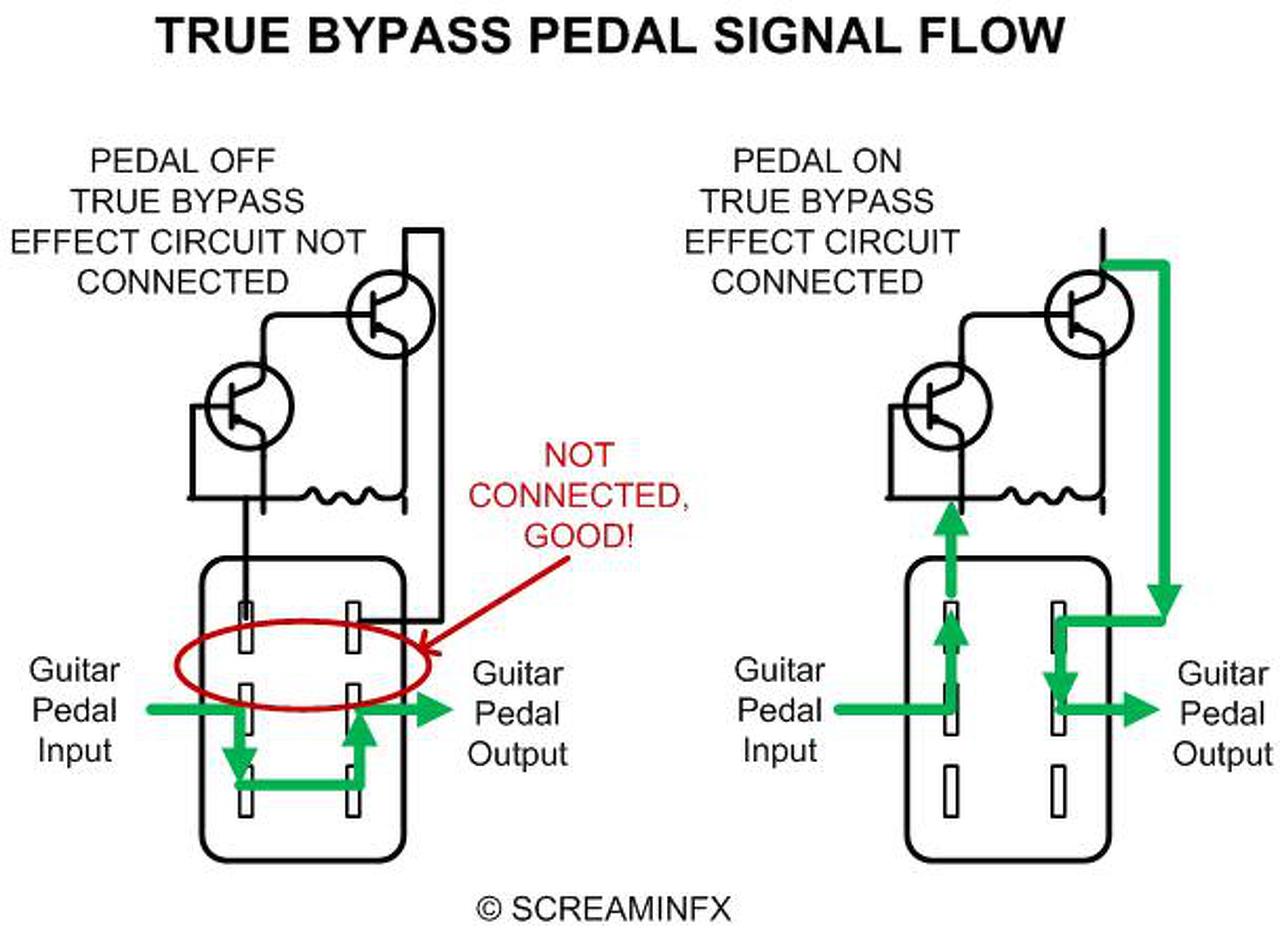 TRUE BYPASS PEDAL SIGNAL FLOW

PEDAL OFF
TRUE BYPASS
EFFECT CIRCUIT NOT CONNECTED

NOT CONNECTED, GOOD!

Guitar Pedal Input

Guitar Pedal Output

PEDAL ON
TRUE BYPASS
EFFECT CIRCUIT CONNECTED

Guitar Pedal Input

Guitar Pedal Output

© SCREAMINFX