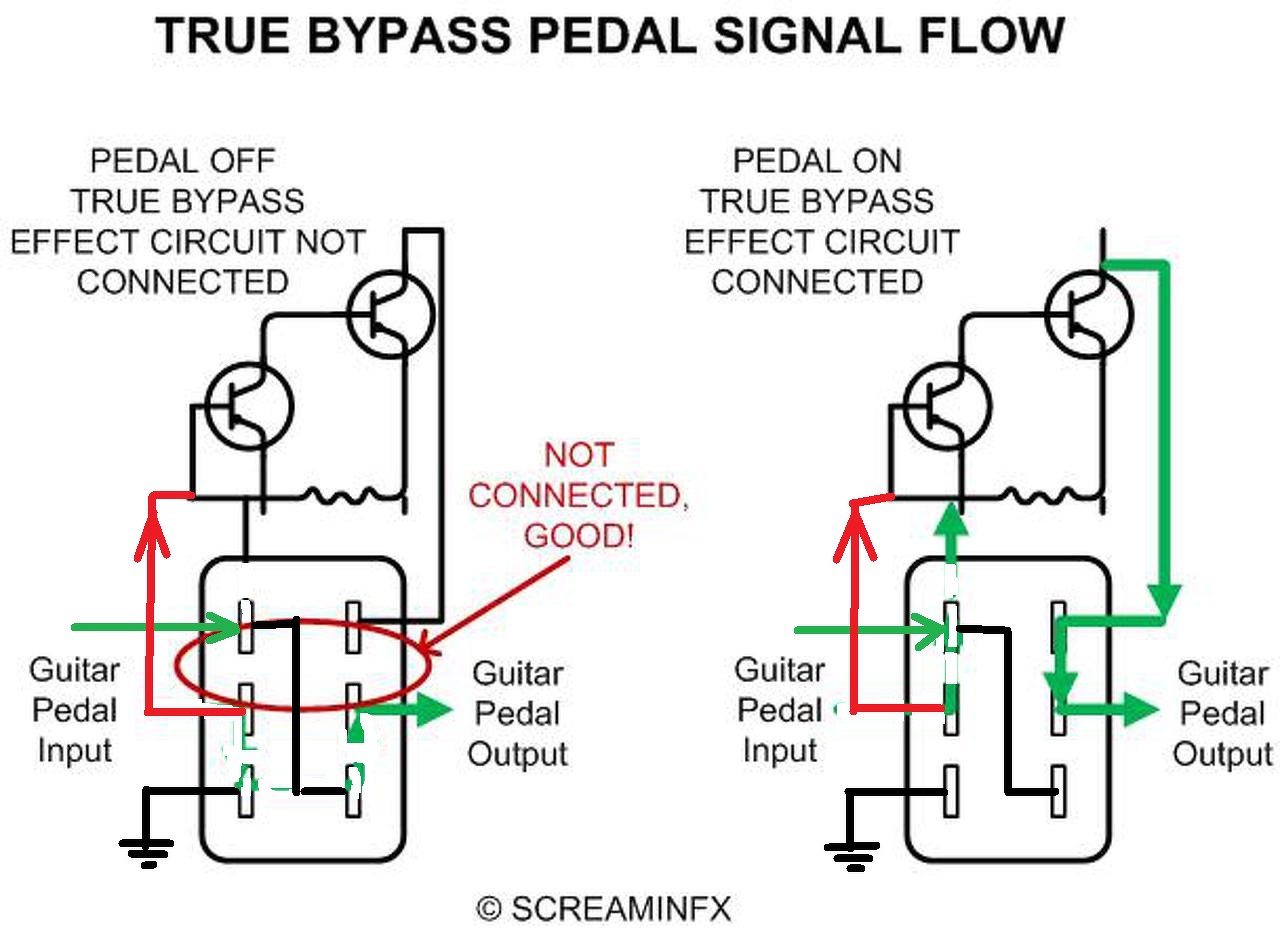 TRUE BYPASS PEDAL SIGNAL FLOW

PEDAL OFF
TRUE BYPASS
EFFECT CIRCUIT NOT
CONNECTED

NOT
CONNECTED,
GOOD!

Guitar
Pedal
Input

Guitar
Pedal
Output

PEDAL ON
TRUE BYPASS
EFFECT CIRCUIT
CONNECTED

Guitar
Pedal
Input

Guitar
Pedal
Output

© SCREAMINFX