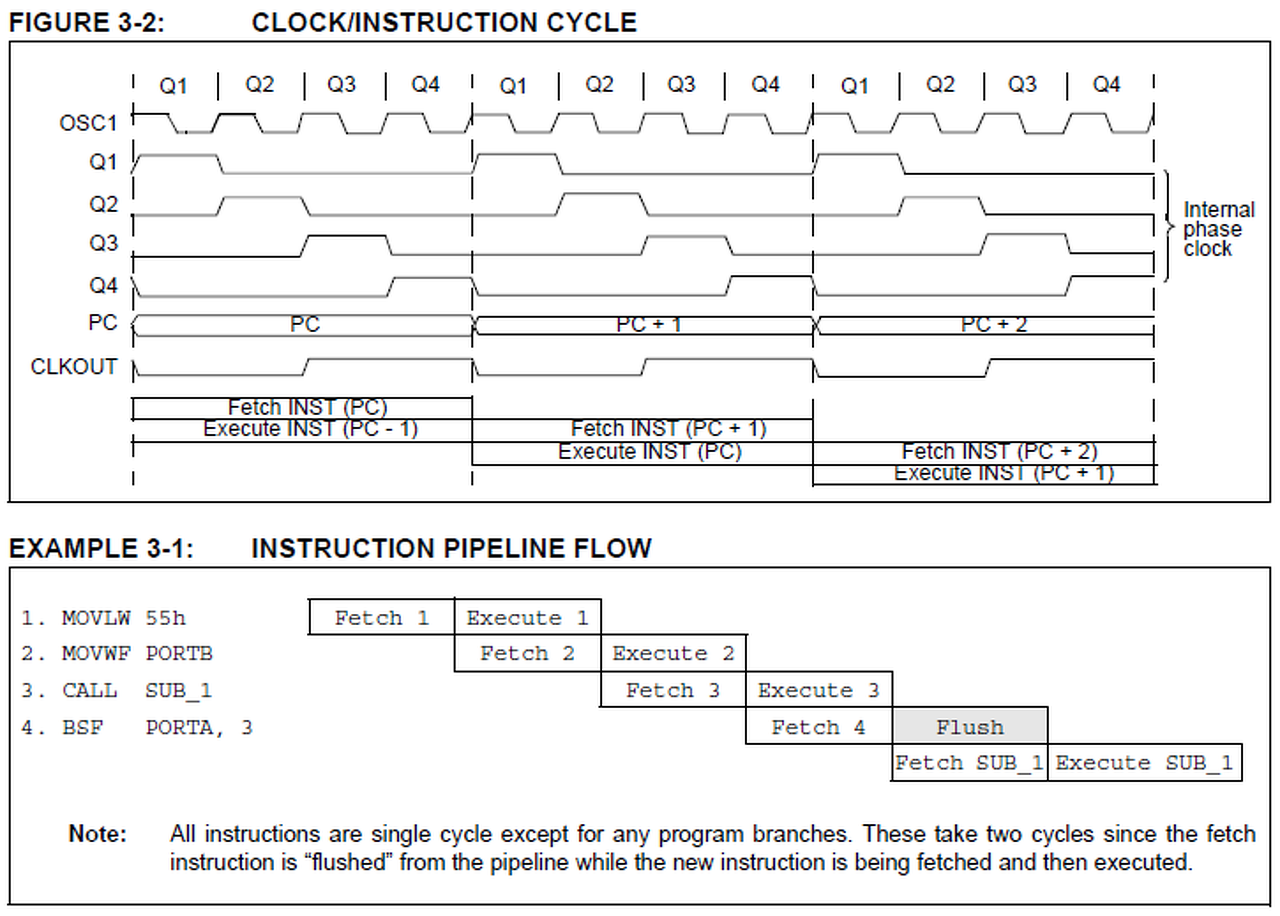 FIGURE 3-2: CLOCK/INSTRUCTION CYCLE

Q1 Q2 Q3 Q4 Q1 Q2 Q3 Q4 Q1 Q2 Q3 Q4

OSC1
Q1
Q2
Q3
Q4
PC
CLKOUT

Internal phase clock

PC
PC + 1
PC + 2

Fetch INST (PC)
Execute INST (PC - 1)
Fetch INST (PC + 1)
Execute INST (PC)
Fetch INST (PC + 2)
Execute INST (PC + 1)

EXAMPLE 3-1: INSTRUCTION PIPELINE FLOW

1. MOVLW 55h
2. MOVWF PORTB
3. CALL SUB_1
4. BSF PORTA, 3

Fetch 1
Execute 1
Fetch 2
Execute 2
Fetch 3
Execute 3
Fetch 4
Flush
Fetch SUB_1
Execute SUB_1

Note: All instructions are single cycle except for any program branches. These take two cycles since the fetch instruction is “flushed” from the pipeline while the new instruction is being fetched and then executed.