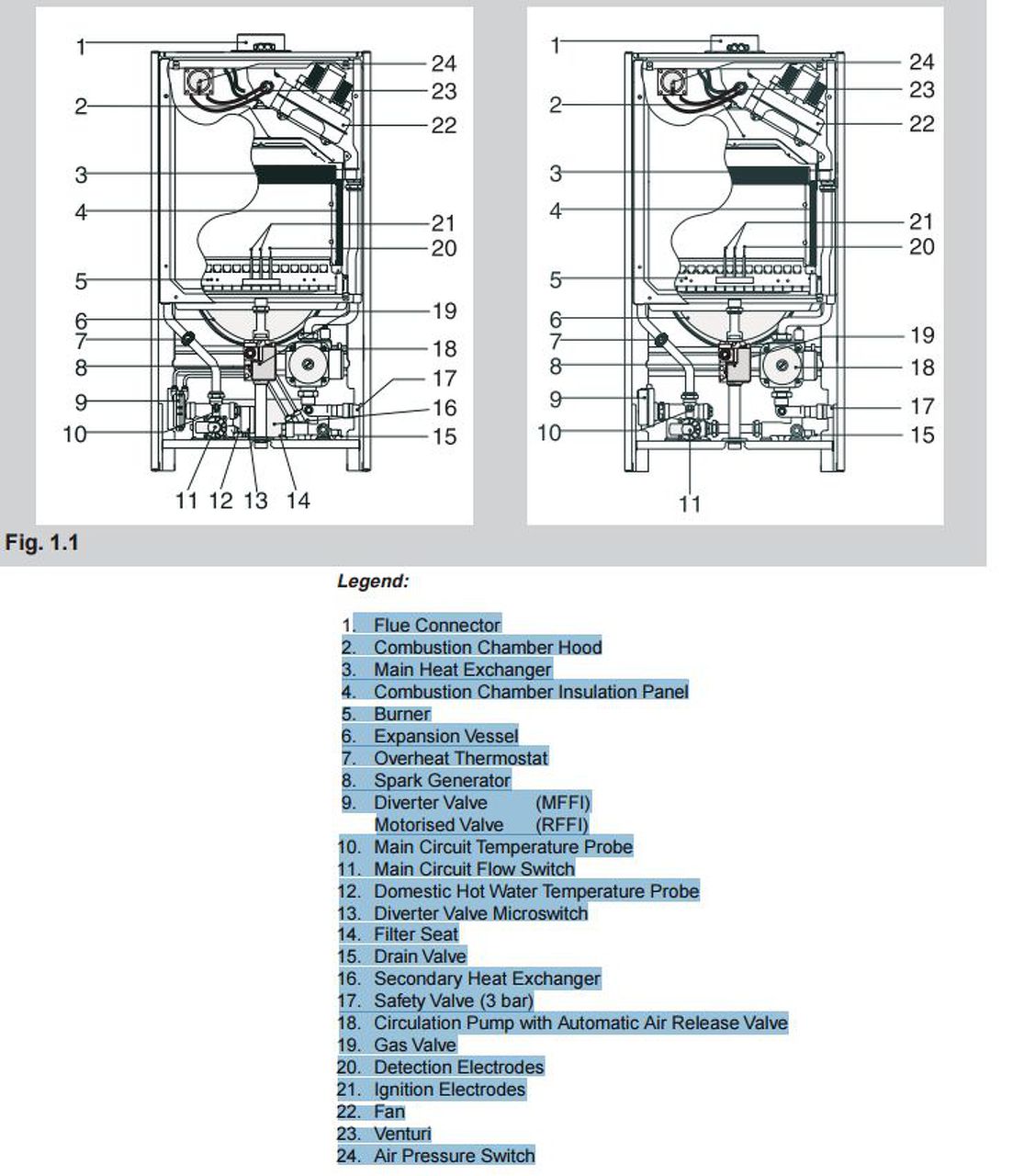 1
2
3
4
5
6
7
8
9
10
11 12 13 14
24
23
22
21
20
19
18
17
16
15

1
2
3
4
5
6
7
8
9
10
11
24
23
22
21
20
19
18
17
15

Fig. 1.1

Legend:

1. Flue Connector
2. Combustion Chamber Hood
3. Main Heat Exchanger
4. Combustion Chamber Insulation Panel
5. Burner
6. Expansion Vessel
7. Overheat Thermostat
8. Spark Generator
9. Diverter Valve (MFFI)
Motorised Valve (RFFI)
10. Main Circuit Temperature Probe
11. Main Circuit Flow Switch
12. Domestic Hot Water Temperature Probe
13. Diverter Valve Microswitch
14. Filter Seat
15. Drain Valve
16. Secondary Heat Exchanger
17. Safety Valve (3 bar)
18. Circulation Pump with Automatic Air Release Valve
19. Gas Valve
20. Detection Electrodes
21. Ignition Electrodes
22. Fan
23. Venturi
24. Air Pressure Switch