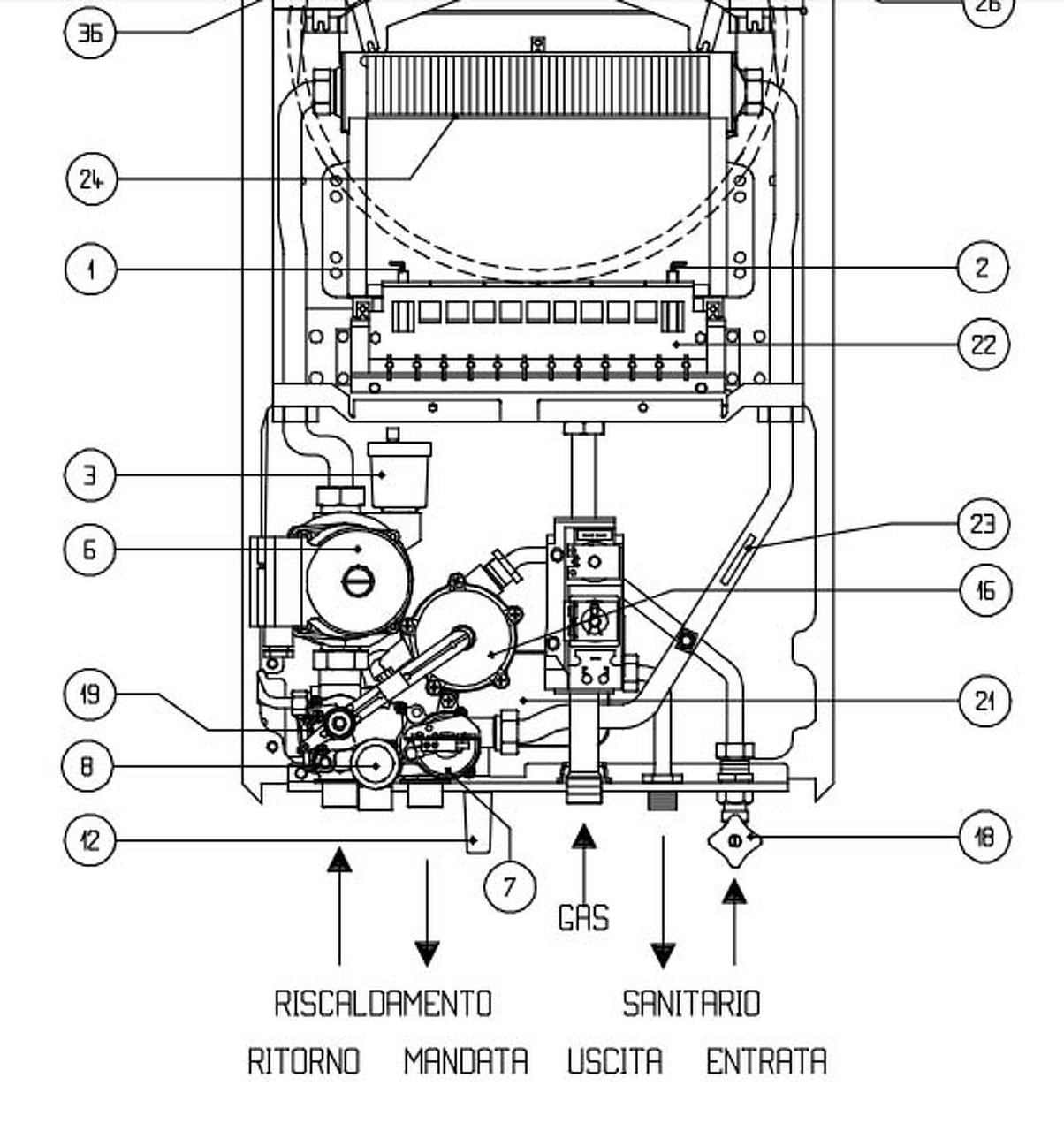 36
26
24
1
2
22
3
6
23
16
19
21
8
12
7
18
GAS
RISCALDAMENTO
SANITARIO
RITORNO MANDATA USCITA ENTRATA