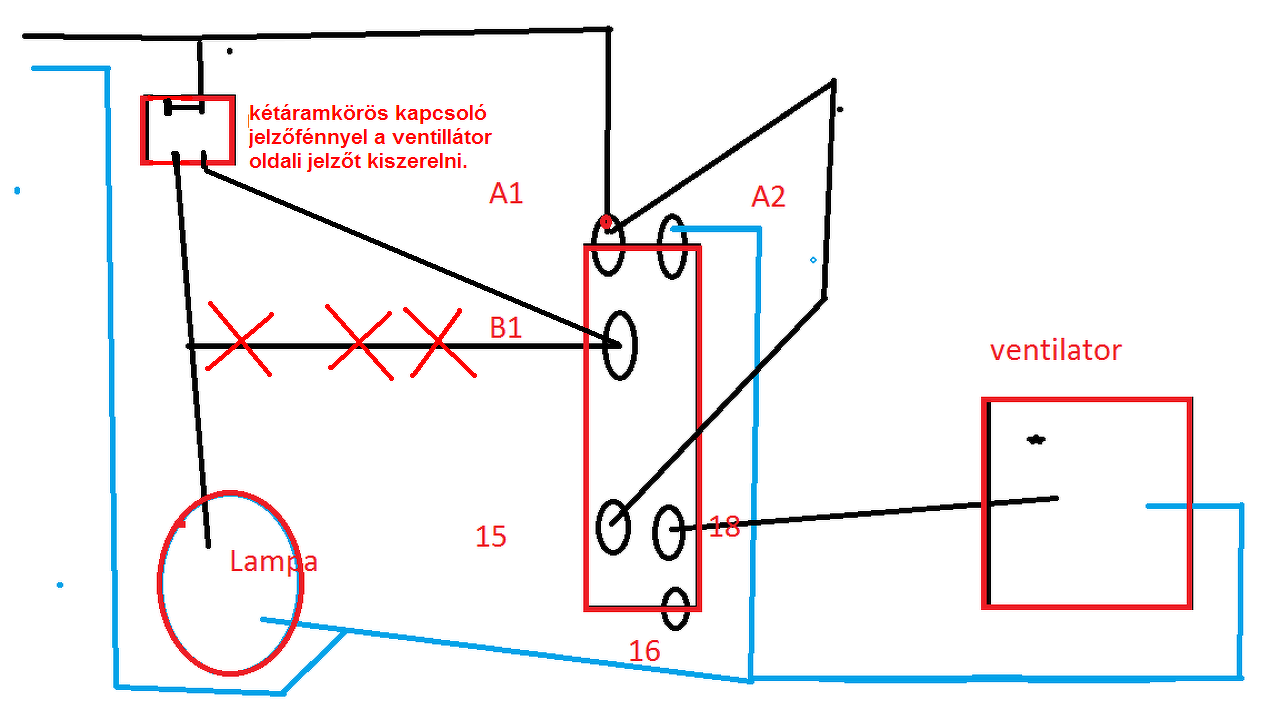 kétáramkörös kapcsoló jelzőfénnyel a ventillátor oldali jelzőt kiszerelni.

A1

A2

B1

ventilator

15

18

Lampa

16