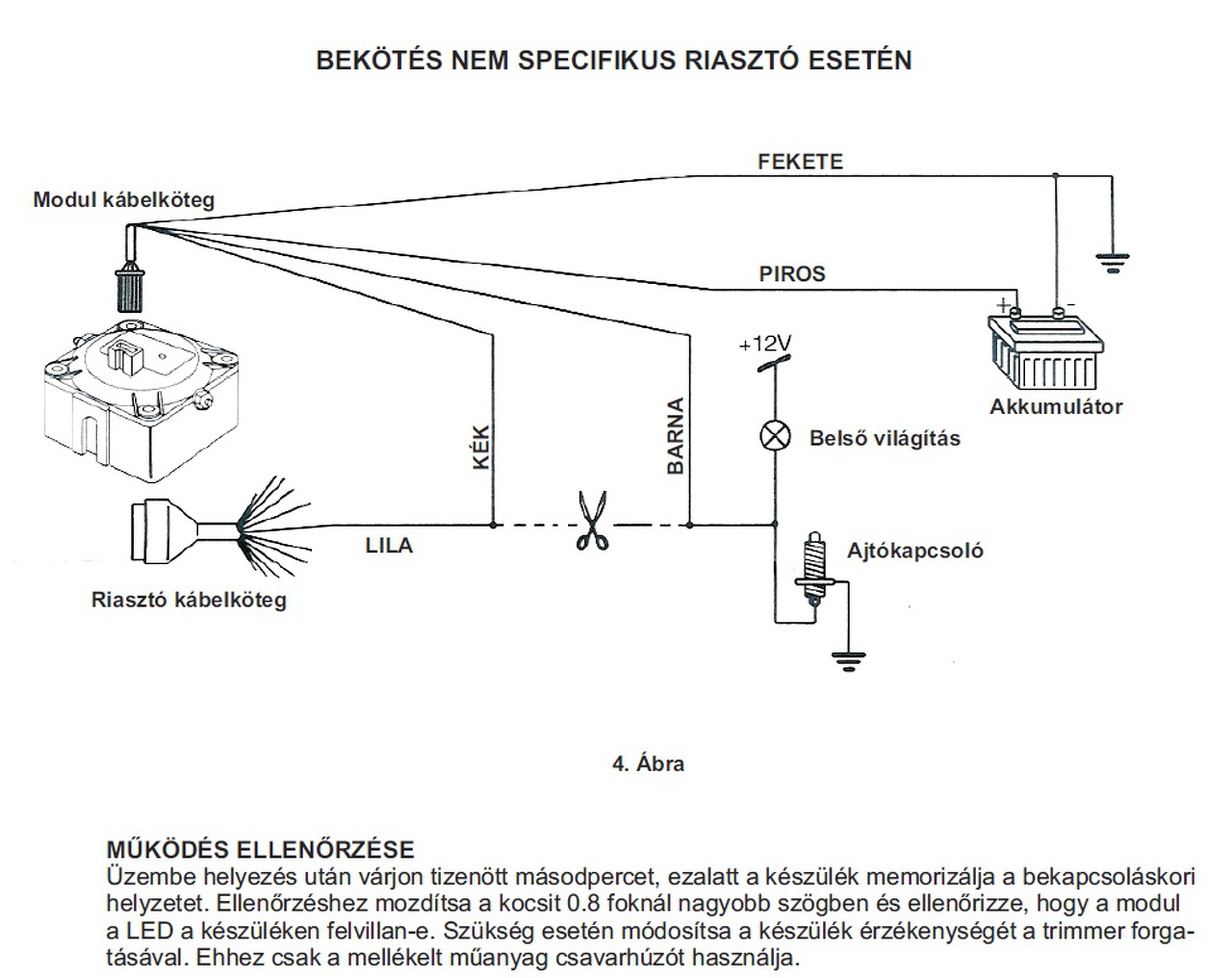 BEKÖTÉS NEM SPECIFIKUS RIASZTÓ ESETÉN

Modul kábelköteg

FEKETE

PIROS

+ -

Akkumulátor

+12V

Belső világítás

KÉK

BARNA

LILA

Ajtókapcsoló

Riasztó kábelköteg

4. Ábra

MŰKÖDÉS ELLENŐRZÉSE
Üzembe helyezés után várjon tizenött másodpercet, ezalatt a készülék memorizálja a bekapcsoláskori helyzetet. Ellenőrzéshez mozdítsa a kocsit 0.8 foknál nagyobb szögben és ellenőrizze, hogy a modul a LED a készüléken felvillan-e. Szükség esetén módosítsa a készülék érzékenységét a trimmer forgatásával. Ehhez csak a mellékelt műanyag csavarhúzót használja.