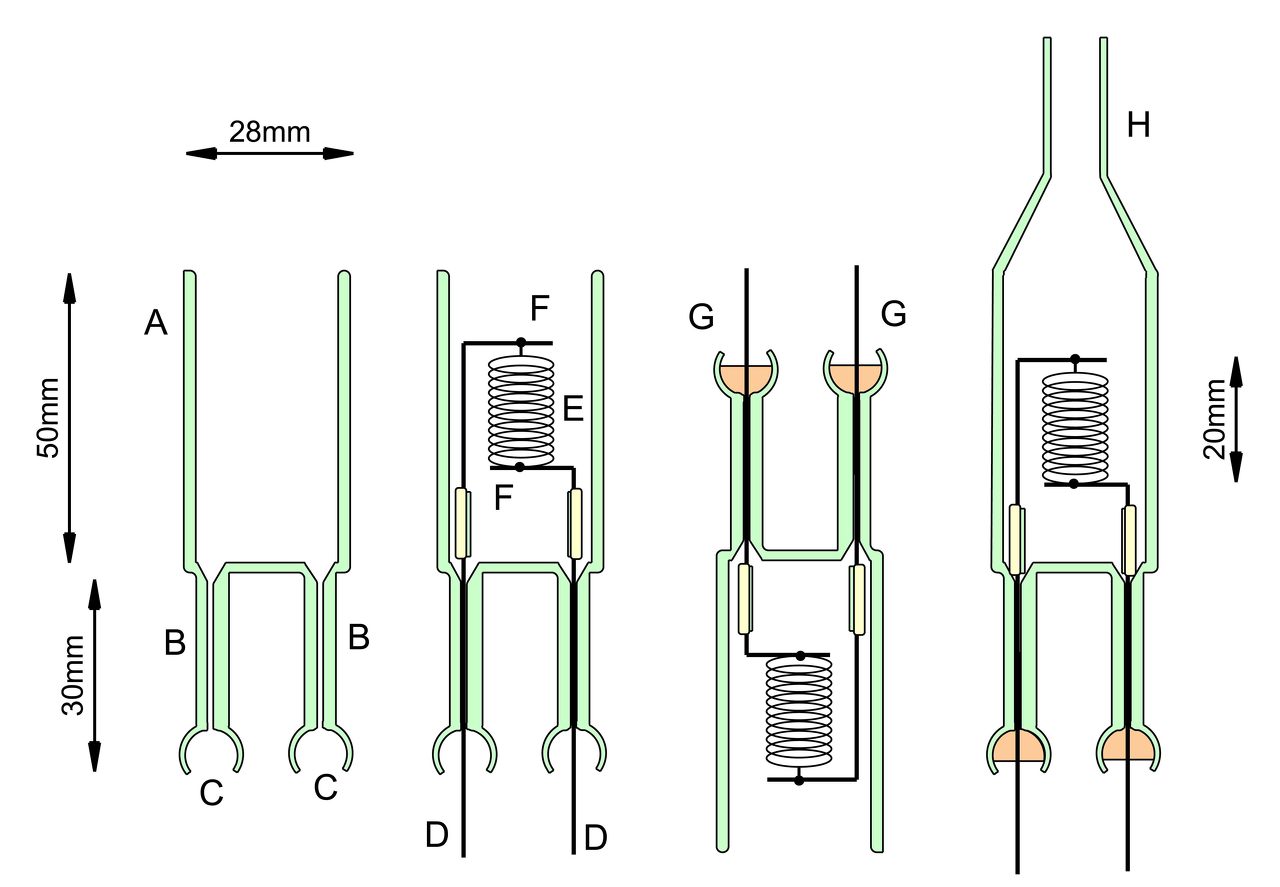 28mm

50mm

30mm

A

B

B

C

C

F

E

F

D

D

G

G

H

20mm