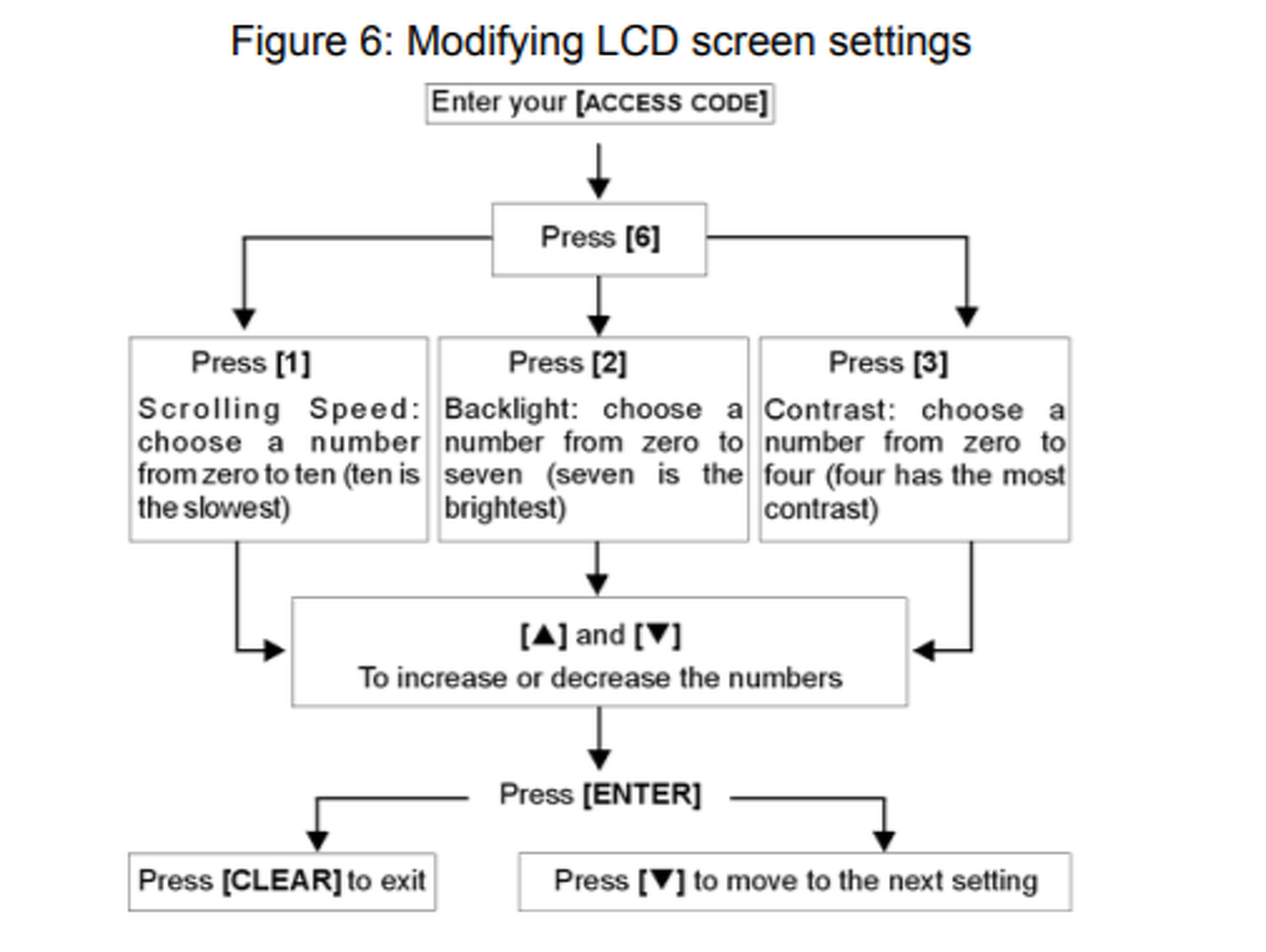 Figure 6: Modifying LCD screen settings

Enter your [ACCESS CODE]

Press [6]

Press [1]

Scrolling Speed: choose a number from zero to ten (ten is the slowest)

Press [2]

Backlight: choose a number from zero to seven (seven is the brightest)

Press [3]

Contrast: choose a number from zero to four (four has the most contrast)

[▲] and [▼]
To increase or decrease the numbers

Press [ENTER]

Press [CLEAR] to exit

Press [▼] to move to the next setting