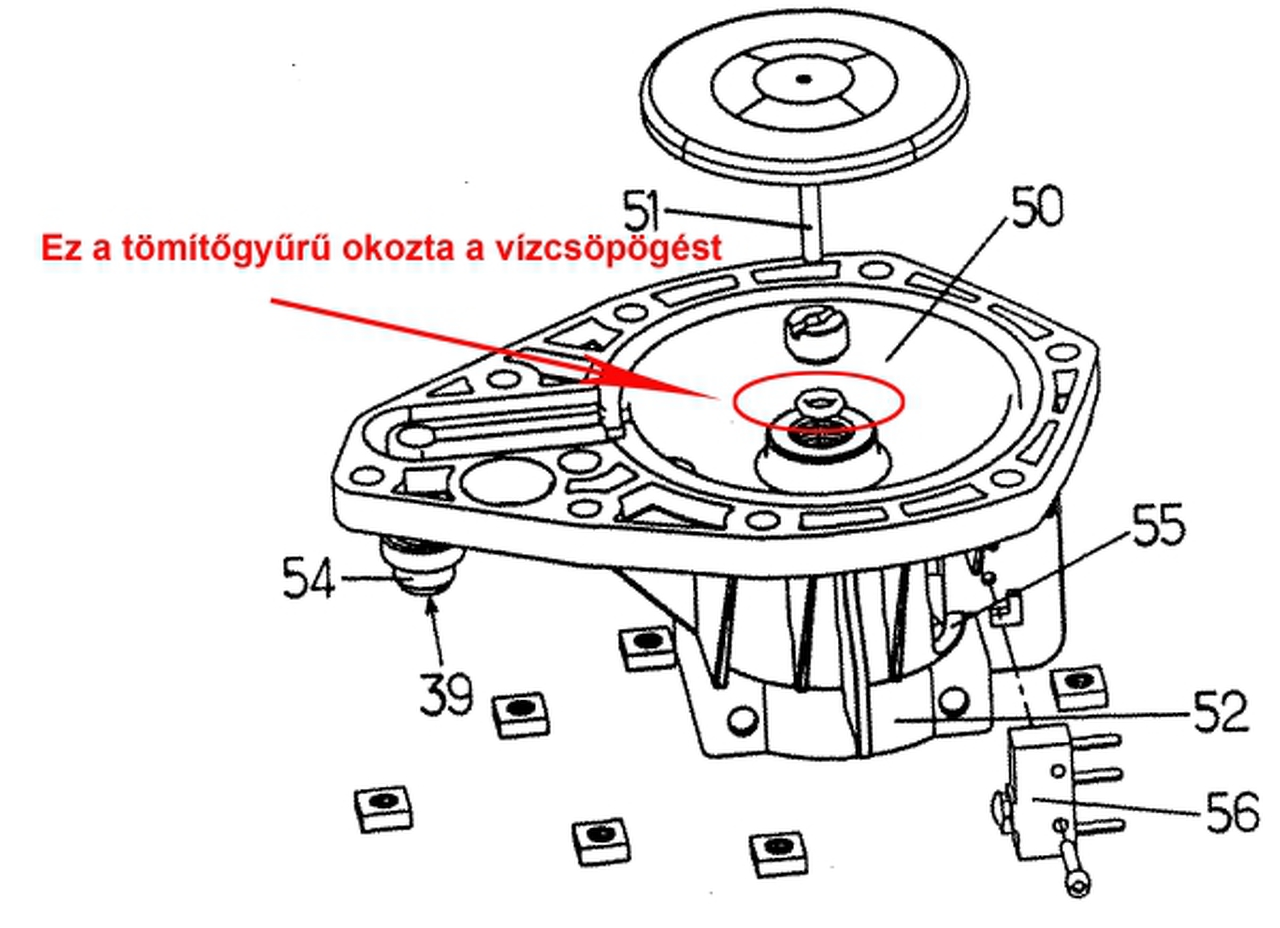 51
50
Ez a tömítőgyűrű okozta a vízcsöpögést
55
54
39
52
56