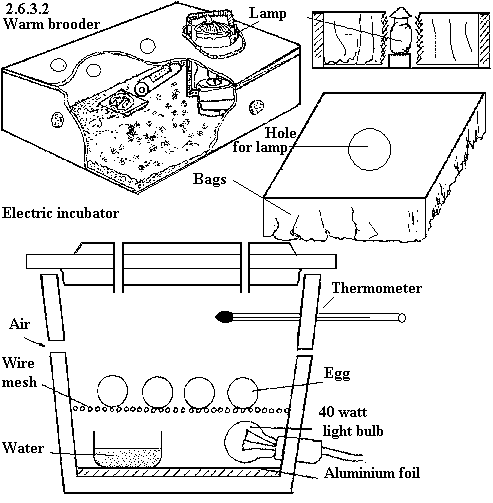 2.6.3.2
Warm brooder

Lamp

Hole for lamp

Bags

Electric incubator

Thermometer

Air

Wire mesh

Egg

40 watt light bulb

Water

Aluminium foil