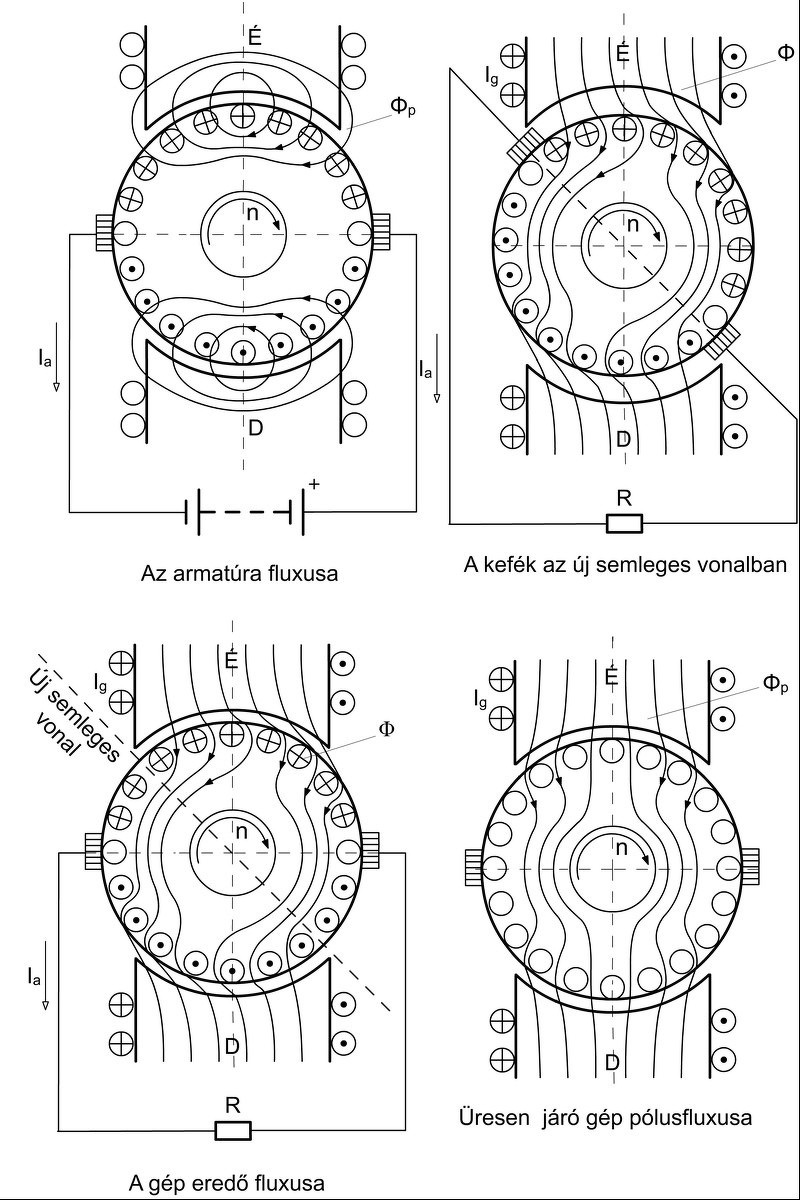 É

$\Phi_p$

n

$I_a$

$I_a$

D

+

Az armatúra fluxusa

$I_g$

É

$\Phi$

n

D

R

A kefék az új semleges vonalban

Új semleges vonal

$I_g$

É

$\Phi$

n

$I_a$

D

R

A gép eredő fluxusa

$I_g$

É

$\Phi_p$

n

D

Üresen járó gép pólusfluxusa