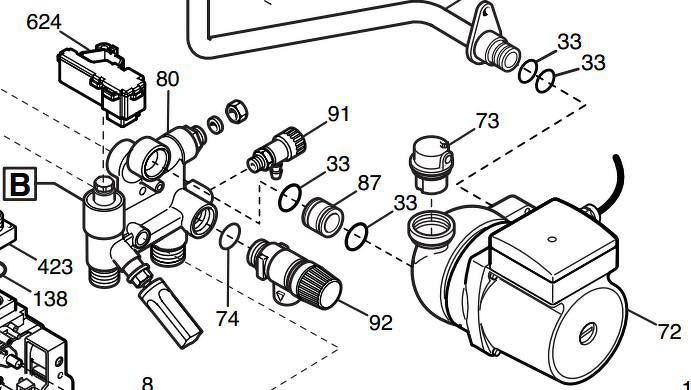 624
80
33
33
91
73
B
33
87
33
423
138
74
92
72
8
1