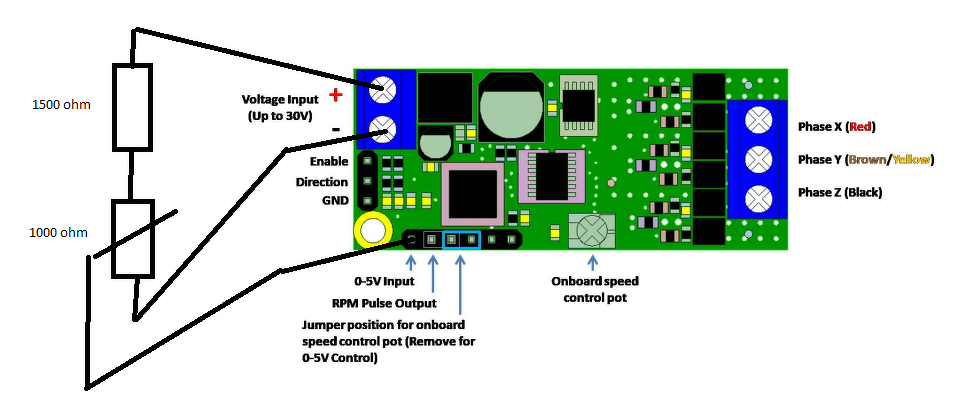 1500 ohm

1000 ohm

Voltage Input
(Up to 30V)

+

-

Enable

Direction

GND

0-5V Input

RPM Pulse Output

Jumper position for onboard speed control pot (Remove for 0-5V Control)

Onboard speed control pot

Phase X (Red)

Phase Y (Brown/Yellow)

Phase Z (Black)