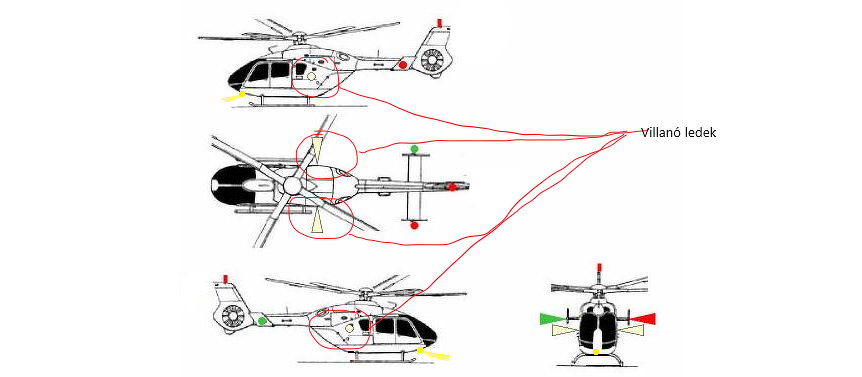 Villanó ledek