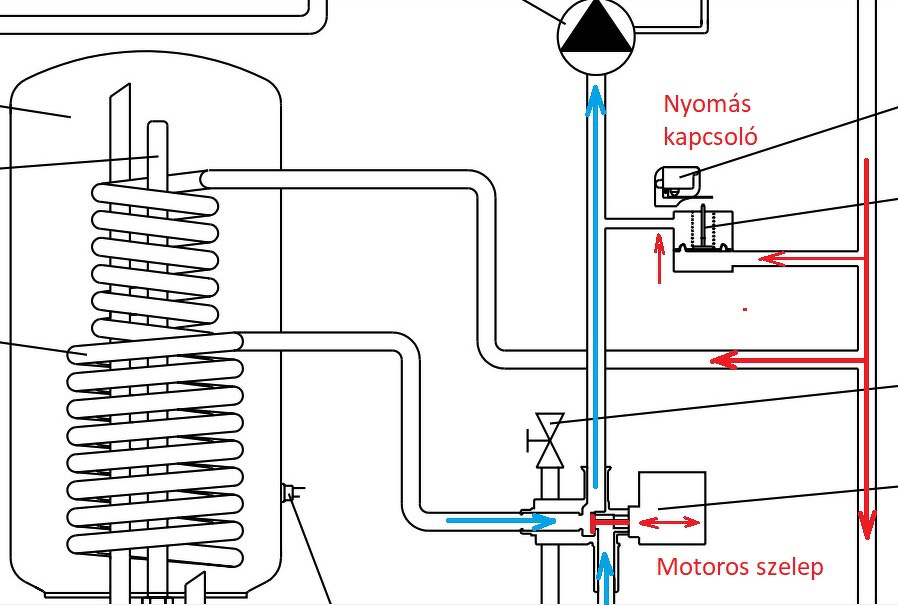 Nyomás kapcsoló

Motoros szelep