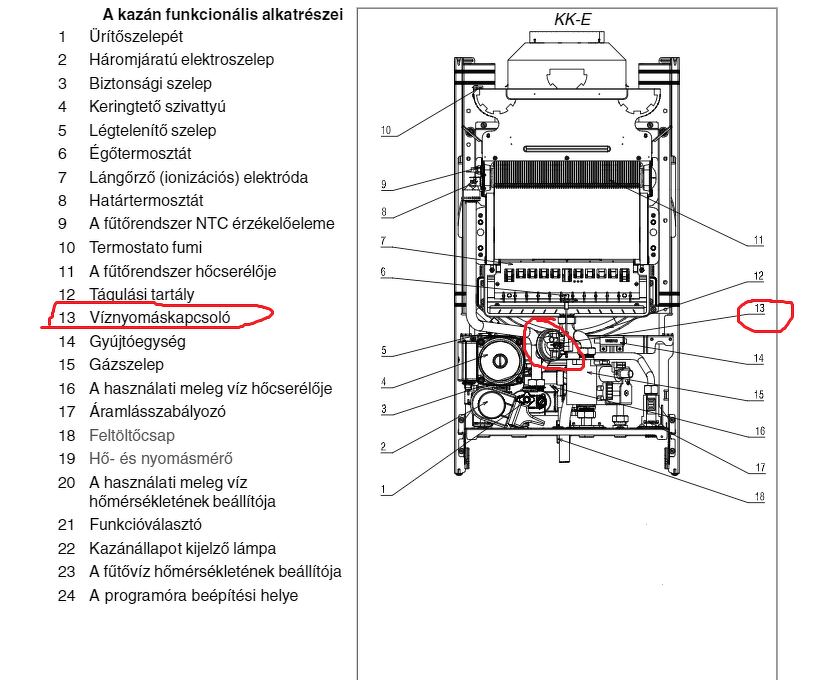 A kazán funkcionális alkatrészei
1 Ürítőszelepét
2 Háromjáratú elektroszelep
3 Biztonsági szelep
4 Keringtető szivattyú
5 Légtelenítő szelep
6 Égőtermosztát
7 Lángőrző (ionizációs) elektróda
8 Határtermosztát
9 A fűtőrendszer NTC érzékelőeleme
10 Termostato fumi
11 A fűtőrendszer hőcserélője
12 Tágulási tartály
13 Víznyomáskapcsoló
14 Gyújtóegység
15 Gázszelep
16 A használati meleg víz hőcserélője
17 Áramlásszabályozó
18 Feltöltőcsap
19 Hő- és nyomásmérő
20 A használati meleg víz hőmérsékletének beállítója
21 Funkcióválasztó
22 Kazánállapot kijelző lámpa
23 A fűtővíz hőmérsékletének beállítója
24 A programóra beépítési helye

KK-E
10
9
8
7
6
5
4
3
2
1
11
12
13
14
15
16
17
18