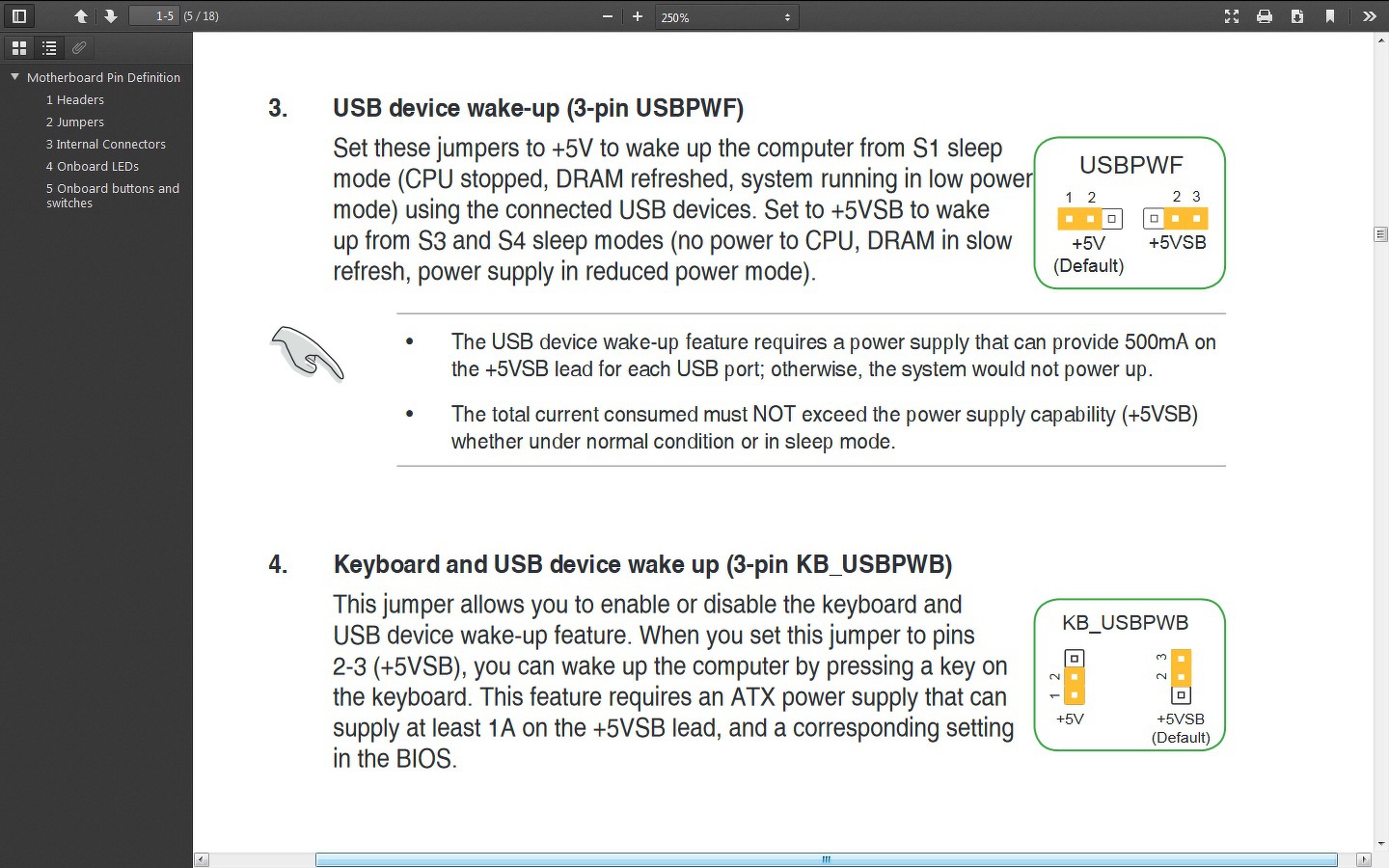 1-5 (5 / 18)

250%

Motherboard Pin Definition
1 Headers
2 Jumpers
3 Internal Connectors
4 Onboard LEDs
5 Onboard buttons and switches

3. USB device wake-up (3-pin USBPWF)

Set these jumpers to +5V to wake up the computer from S1 sleep mode (CPU stopped, DRAM refreshed, system running in low power mode) using the connected USB devices. Set to +5VSB to wake up from S3 and S4 sleep modes (no power to CPU, DRAM in slow refresh, power supply in reduced power mode).

USBPWF
1 2
2 3
+5V (Default)
+5VSB

• The USB device wake-up feature requires a power supply that can provide 500mA on the +5VSB lead for each USB port; otherwise, the system would not power up.

• The total current consumed must NOT exceed the power supply capability (+5VSB) whether under normal condition or in sleep mode.

4. Keyboard and USB device wake up (3-pin KB_USBPWB)

This jumper allows you to enable or disable the keyboard and USB device wake-up feature. When you set this jumper to pins 2-3 (+5VSB), you can wake up the computer by pressing a key on the keyboard. This feature requires an ATX power supply that can supply at least 1A on the +5VSB lead, and a corresponding setting in the BIOS.

KB_USBPWB
1 2
2 3
+5V
+5VSB (Default)