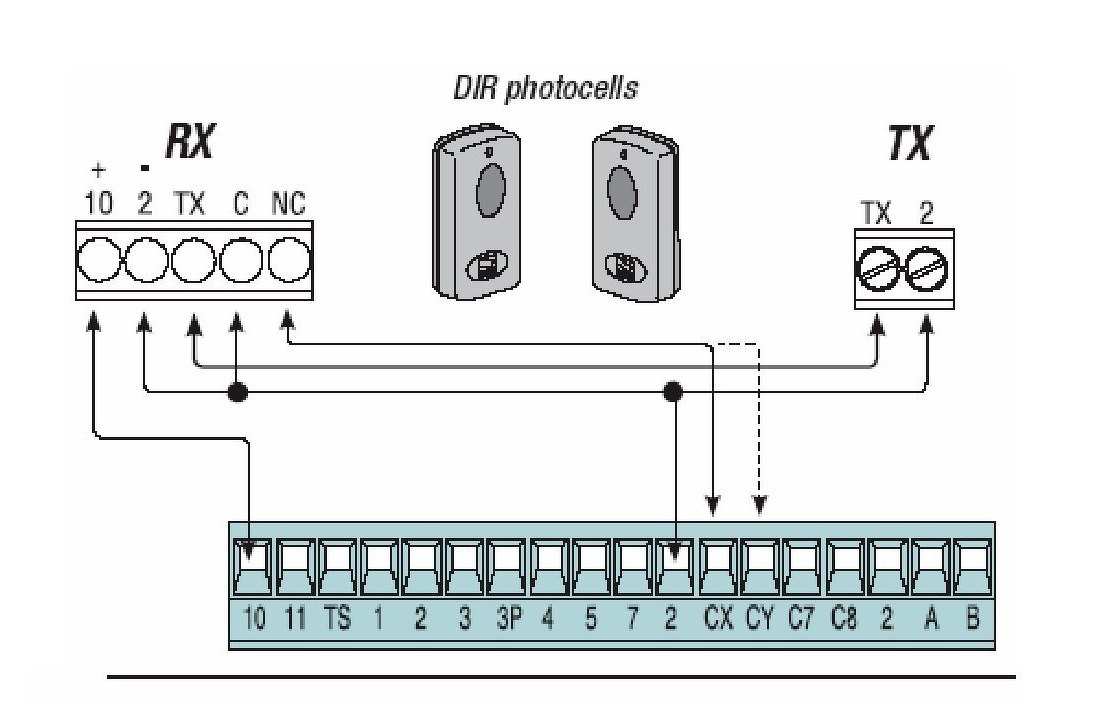 DIR photocells

RX
+ -
10 2 TX C NC

TX
TX 2

10 11 TS 1 2 3 3P 4 5 7 2 CX CY C7 C8 2 A B