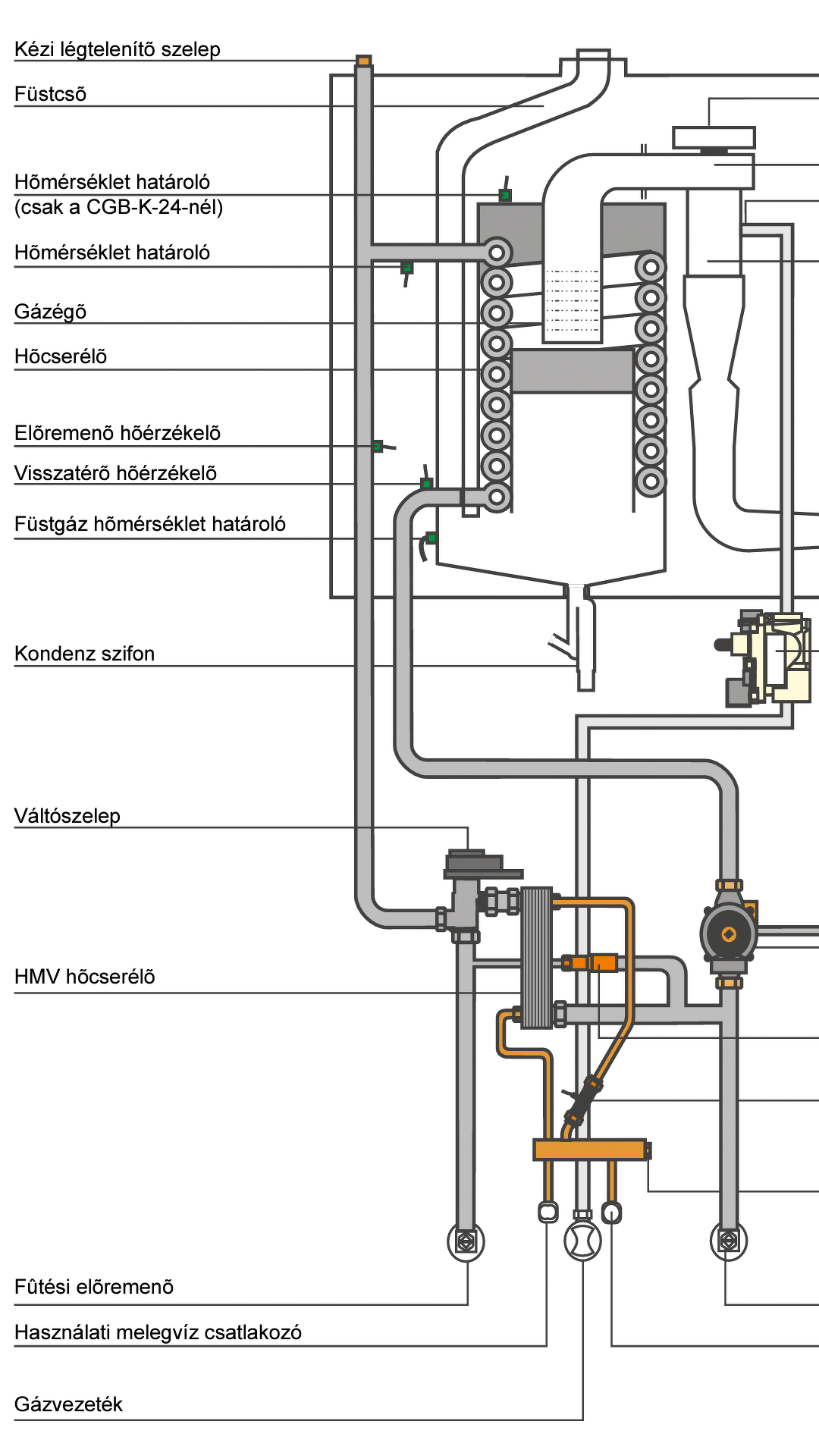 Kézi légtelenítõ szelep

Füstcsõ

Hõmérséklet határoló
(csak a CGB-K-24-nél)

Hõmérséklet határoló

Gázégõ

Hõcserélõ

Elõremenõ hõérzékelõ

Visszatérõ hõérzékelõ

Füstgáz hõmérséklet határoló

Kondenz szifon

Váltószelep

HMV hõcserélõ

Fûtési elõremenõ

Használati melegvíz csatlakozó

Gázvezeték