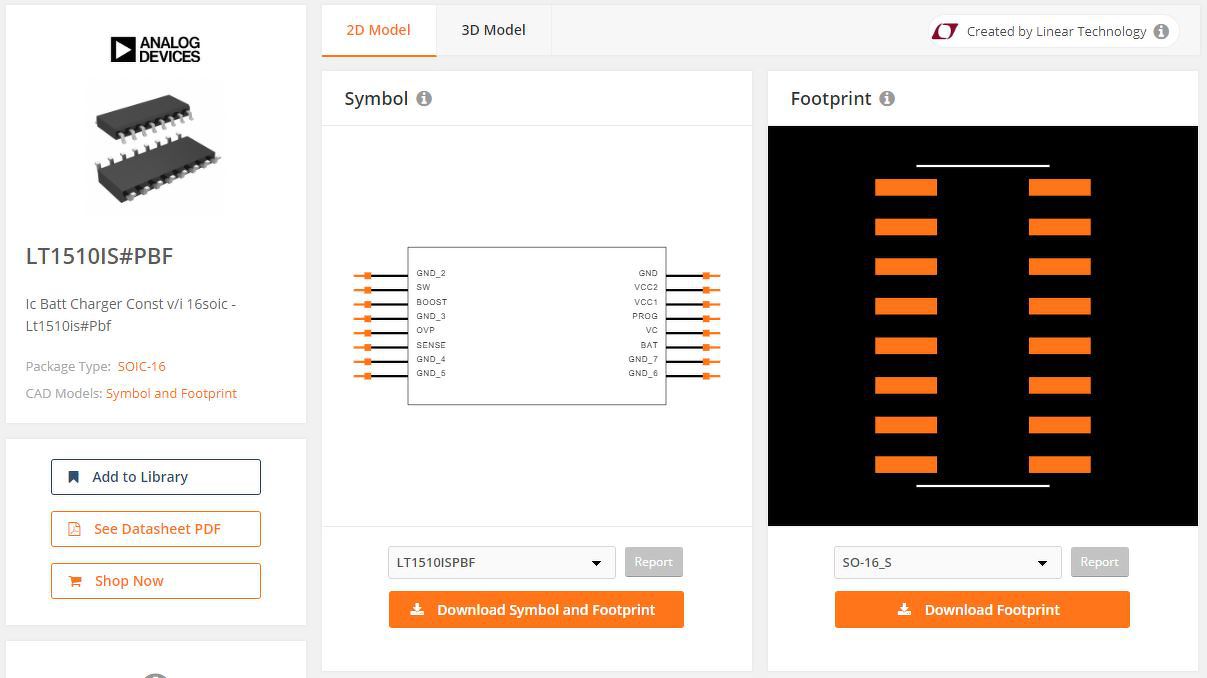 ANALOG DEVICES

LT1510IS#PBF

Ic Batt Charger Const v/i 16soic - Lt1510is#Pbf

Package Type: SOIC-16

CAD Models: Symbol and Footprint

Add to Library

See Datasheet PDF

Shop Now

2D Model

3D Model

Created by Linear Technology

Symbol

GND_2
SW
BOOST
GND_3
OVP
SENSE
GND_4
GND_5

GND
VCC2
VCC1
PROG
VC
BAT
GND_7
GND_6

LT1510ISPBF

Report

Download Symbol and Footprint

Footprint

SO-16_S

Report

Download Footprint