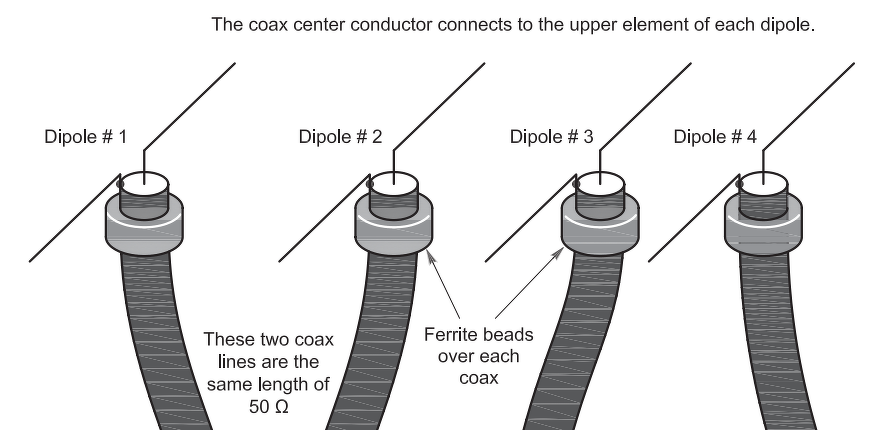 The coax center conductor connects to the upper element of each dipole.

Dipole # 1

Dipole # 2

Dipole # 3

Dipole # 4

These two coax lines are the same length of 50 Ω

Ferrite beads over each coax