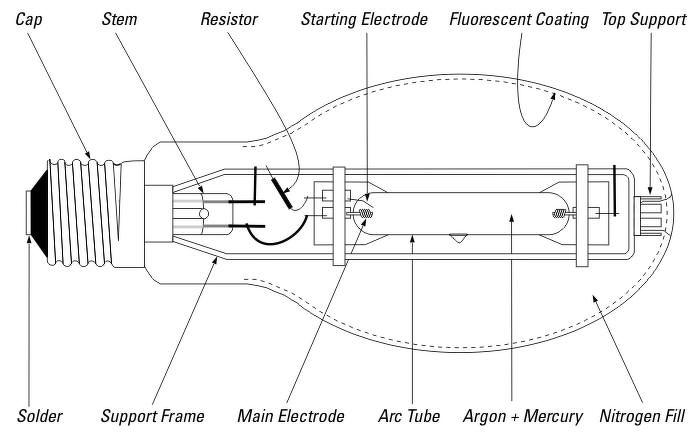 Cap
Stem
Resistor
Starting Electrode
Fluorescent Coating
Top Support

Solder
Support Frame
Main Electrode
Arc Tube
Argon + Mercury
Nitrogen Fill