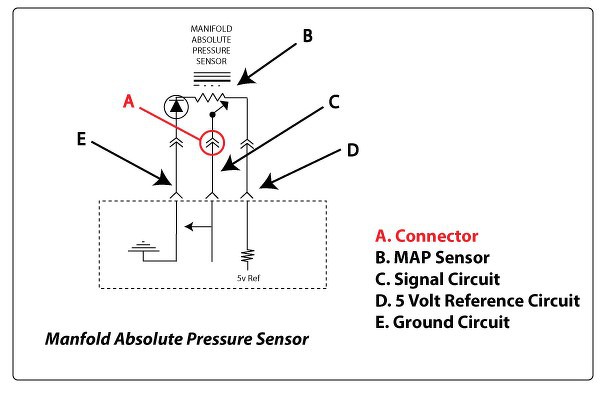 MANIFOLD ABSOLUTE PRESSURE SENSOR

B

A

C

E

D

5v Ref

A. Connector
B. MAP Sensor
C. Signal Circuit
D. 5 Volt Reference Circuit
E. Ground Circuit

Manfold Absolute Pressure Sensor