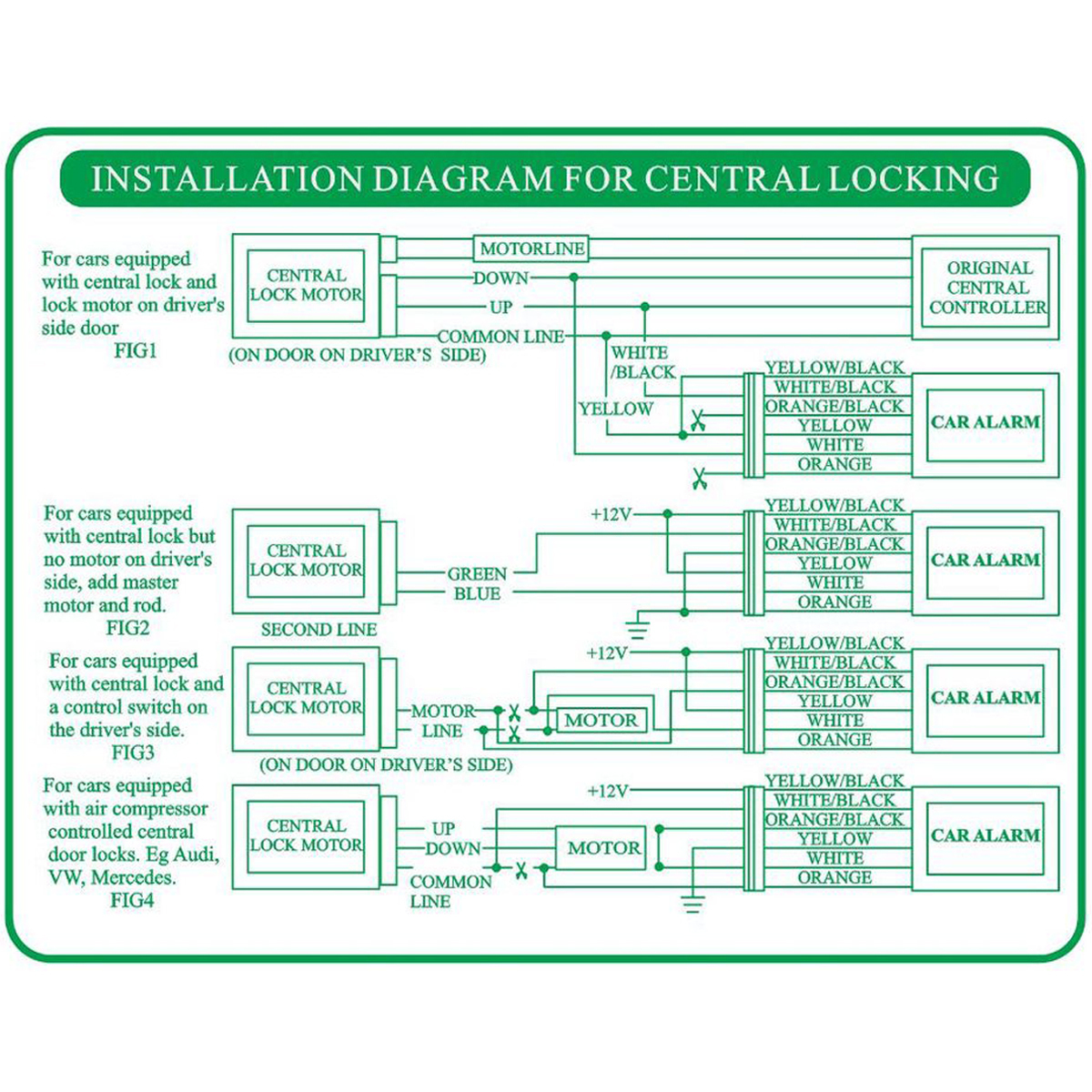 INSTALLATION DIAGRAM FOR CENTRAL LOCKING

For cars equipped with central lock and lock motor on driver's side door
FIG1

CENTRAL LOCK MOTOR
(ON DOOR ON DRIVER'S SIDE)
MOTORLINE
DOWN
UP
COMMON LINE
ORIGINAL CENTRAL CONTROLLER
WHITE /BLACK
YELLOW
YELLOW/BLACK
WHITE/BLACK
ORANGE/BLACK
YELLOW
WHITE
ORANGE
CAR ALARM

For cars equipped with central lock but no motor on driver's side, add master motor and rod.
FIG2

CENTRAL LOCK MOTOR
SECOND LINE
GREEN
BLUE
+12V
YELLOW/BLACK
WHITE/BLACK
ORANGE/BLACK
YELLOW
WHITE
ORANGE
CAR ALARM

For cars equipped with central lock and a control switch on the driver's side.
FIG3

CENTRAL LOCK MOTOR
(ON DOOR ON DRIVER'S SIDE)
MOTOR LINE
MOTOR
+12V
YELLOW/BLACK
WHITE/BLACK
ORANGE/BLACK
YELLOW
WHITE
ORANGE
CAR ALARM

For cars equipped with air compressor controlled central door locks. Eg Audi, VW, Mercedes.
FIG4

CENTRAL LOCK MOTOR
UP
DOWN
COMMON LINE
MOTOR
+12V
YELLOW/BLACK
WHITE/BLACK
ORANGE/BLACK
YELLOW
WHITE
ORANGE
CAR ALARM