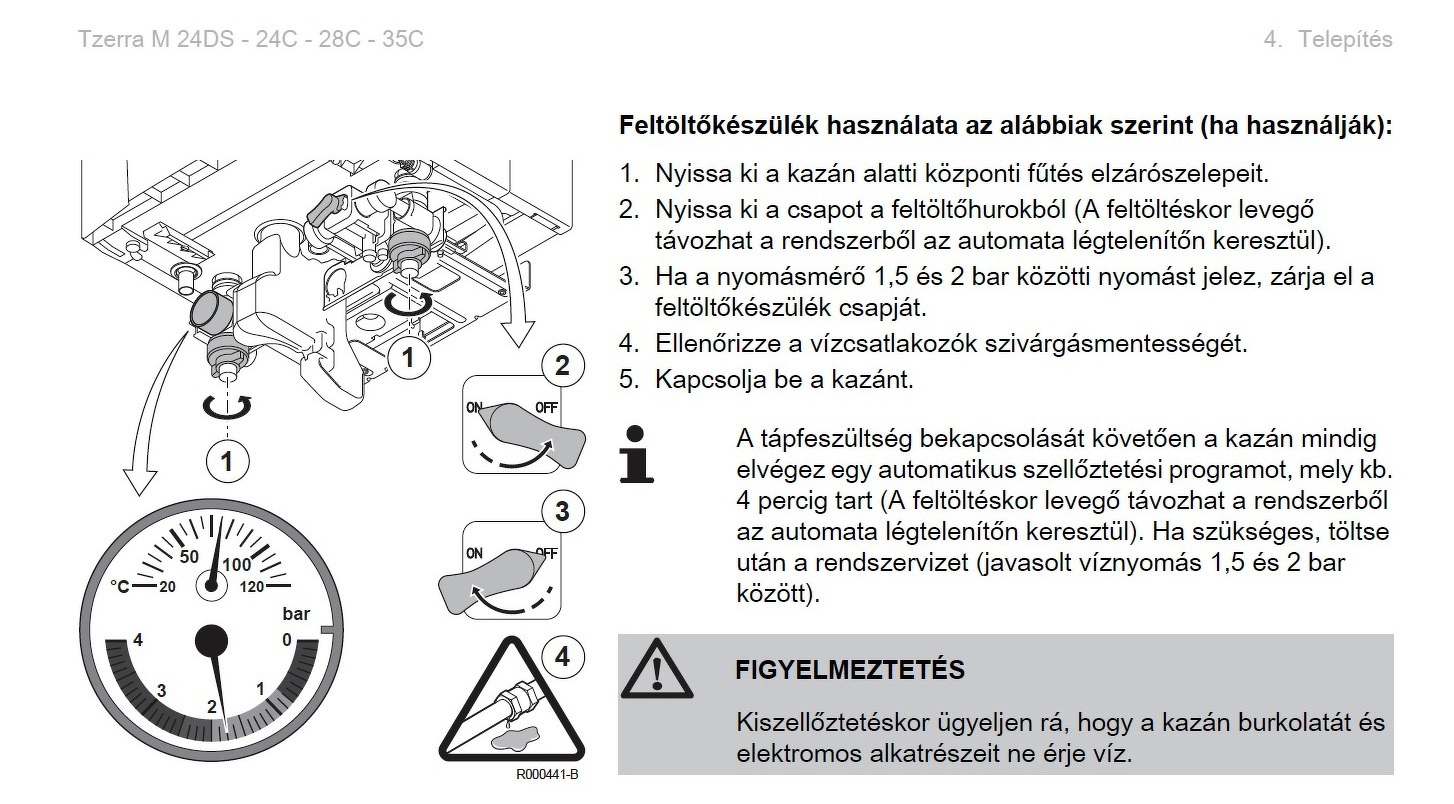 Tzerra M 24DS - 24C - 28C - 35C

4. Telepítés

1

1

2

ON OFF

3

ON OFF

4

50 100

°C 20 120

bar

4 0

3 1

2

R000441-B

**Feltöltőkészülék használata az alábbiak szerint (ha használják):**

1. Nyissa ki a kazán alatti központi fűtés elzárószelepeit.
2. Nyissa ki a csapot a feltöltőhurokból (A feltöltéskor levegő távozhat a rendszerből az automata légtelenítőn keresztül).
3. Ha a nyomásmérő 1,5 és 2 bar közötti nyomást jelez, zárja el a feltöltőkészülék csapját.
4. Ellenőrizze a vízcsatlakozók szivárgásmentességét.
5. Kapcsolja be a kazánt.

A tápfeszültség bekapcsolását követően a kazán mindig elvégez egy automatikus szellőztetési programot, mely kb. 4 percig tart (A feltöltéskor levegő távozhat a rendszerből az automata légtelenítőn keresztül). Ha szükséges, töltse után a rendszervizet (javasolt víznyomás 1,5 és 2 bar között).

**FIGYELMEZTETÉS**

Kiszellőztetéskor ügyeljen rá, hogy a kazán burkolatát és elektromos alkatrészeit ne érje víz.