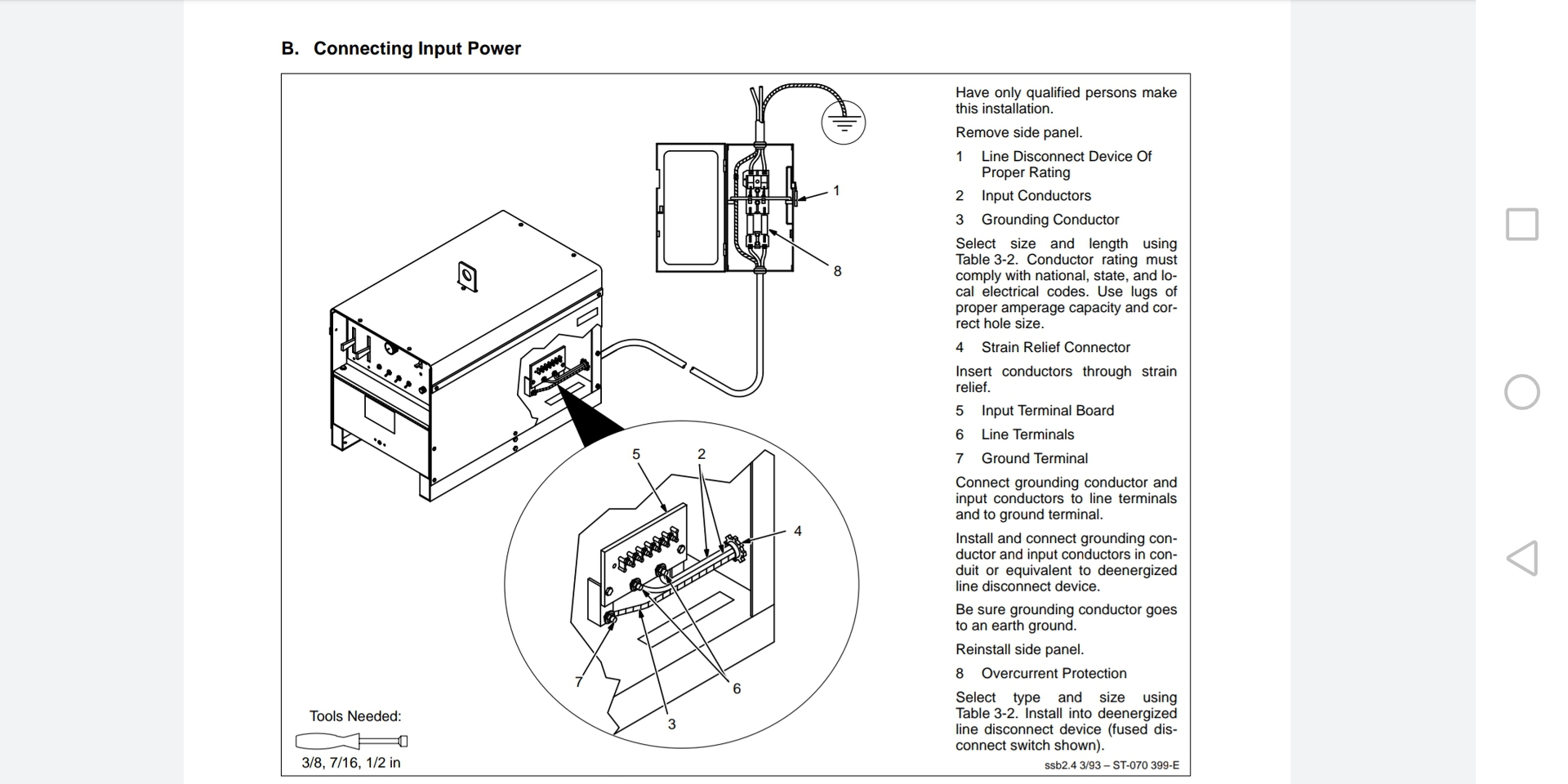 B. Connecting Input Power

1

8

5

2

4

7

6

3

Tools Needed:

3/8, 7/16, 1/2 in

Have only qualified persons make this installation.

Remove side panel.

1 Line Disconnect Device Of Proper Rating

2 Input Conductors

3 Grounding Conductor

Select size and length using Table 3-2. Conductor rating must comply with national, state, and local electrical codes. Use lugs of proper amperage capacity and correct hole size.

4 Strain Relief Connector

Insert conductors through strain relief.

5 Input Terminal Board

6 Line Terminals

7 Ground Terminal

Connect grounding conductor and input conductors to line terminals and to ground terminal.

Install and connect grounding conductor and input conductors in conduit or equivalent to deenergized line disconnect device.

Be sure grounding conductor goes to an earth ground.

Reinstall side panel.

8 Overcurrent Protection

Select type and size using Table 3-2. Install into deenergized line disconnect device (fused disconnect switch shown).

ssb2.4 3/93 – ST-070 399-E