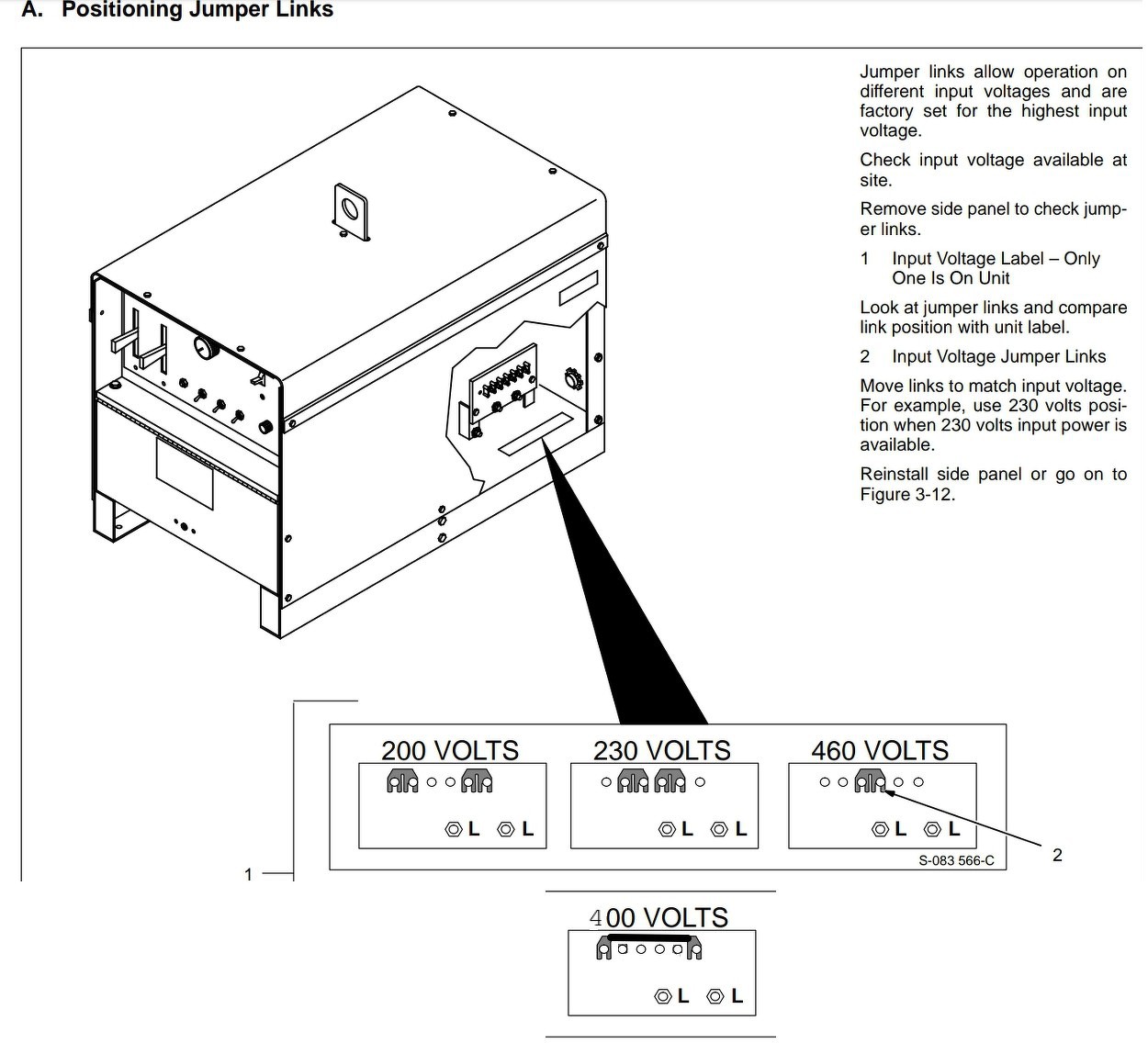 A. Positioning Jumper Links

Jumper links allow operation on different input voltages and are factory set for the highest input voltage.

Check input voltage available at site.

Remove side panel to check jumper links.

1 Input Voltage Label – Only One Is On Unit

Look at jumper links and compare link position with unit label.

2 Input Voltage Jumper Links

Move links to match input voltage. For example, use 230 volts position when 230 volts input power is available.

Reinstall side panel or go on to Figure 3-12.

200 VOLTS

L L

230 VOLTS

L L

460 VOLTS

L L

S-083 566-C

2

1

400 VOLTS

L L