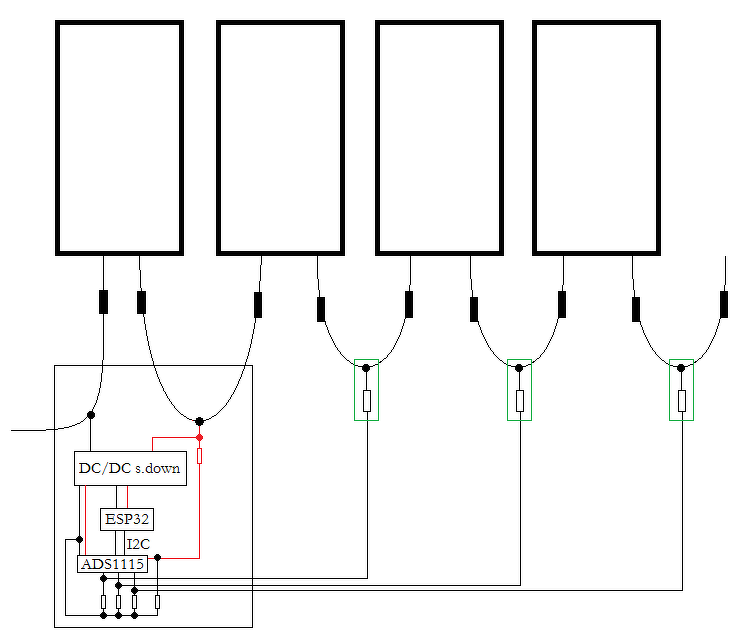 DC/DC s.down

ESP32

I2C

ADS1115