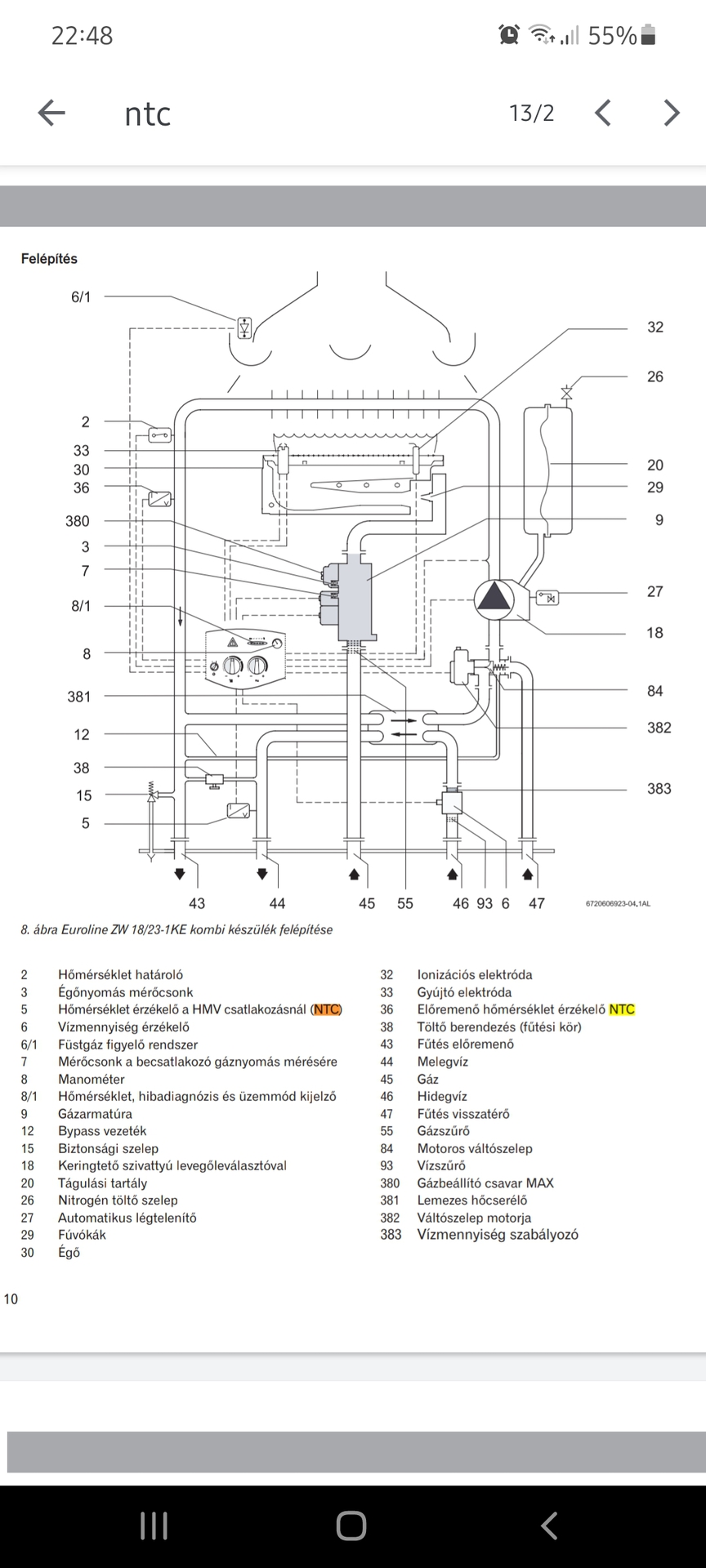 22:48

55%

ntc

13/2

Felépítés

6/1
2
33
30
36
380
3
7
8/1
8
381
12
38
15
5

32
26
20
29
9
27
18
84
382
383

43 44 45 55 46 93 6 47

6720606923-04.1AL

8. ábra Euroline ZW 18/23-1KE kombi készülék felépítése

2 Hőmérséklet határoló
3 Égőnyomás mérőcsonk
5 Hőmérséklet érzékelő a HMV csatlakozásnál (NTC)
6 Vízmennyiség érzékelő
6/1 Füstgáz figyelő rendszer
7 Mérőcsonk a becsatlakozó gáznyomás mérésére
8 Manométer
8/1 Hőmérséklet, hibadiagnózis és üzemmód kijelző
9 Gázarmatúra
12 Bypass vezeték
15 Biztonsági szelep
18 Keringtető szivattyú levegőleválasztóval
20 Tágulási tartály
26 Nitrogén töltő szelep
27 Automatikus légtelenítő
29 Fúvókák
30 Égő

32 Ionizációs elektróda
33 Gyújtó elektróda
36 Előremenő hőmérséklet érzékelő NTC
38 Töltő berendezés (fűtési kör)
43 Fűtés előremenő
44 Melegvíz
45 Gáz
46 Hidegvíz
47 Fűtés visszatérő
55 Gázszűrő
84 Motoros váltószelep
93 Vízszűrő
380 Gázbeállító csavar MAX
381 Lemezes hőcserélő
382 Váltószelep motorja
383 Vízmennyiség szabályozó

10