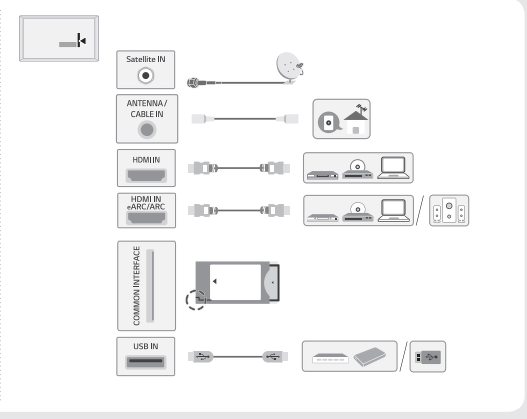 Satellite IN

ANTENNA / CABLE IN

HDMI IN

HDMI IN eARC/ARC

COMMON INTERFACE

USB IN