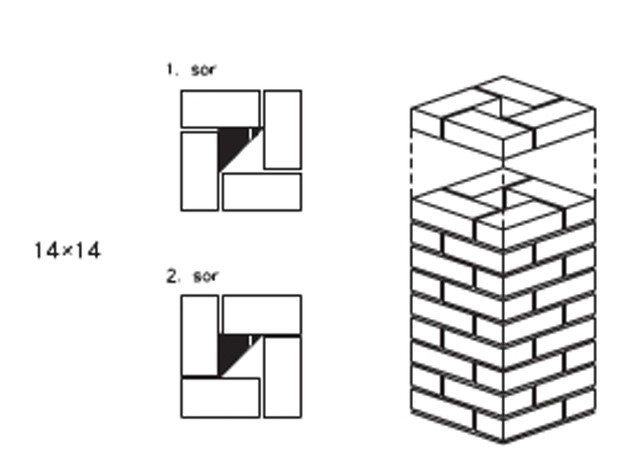 1. sor

14×14

2. sor