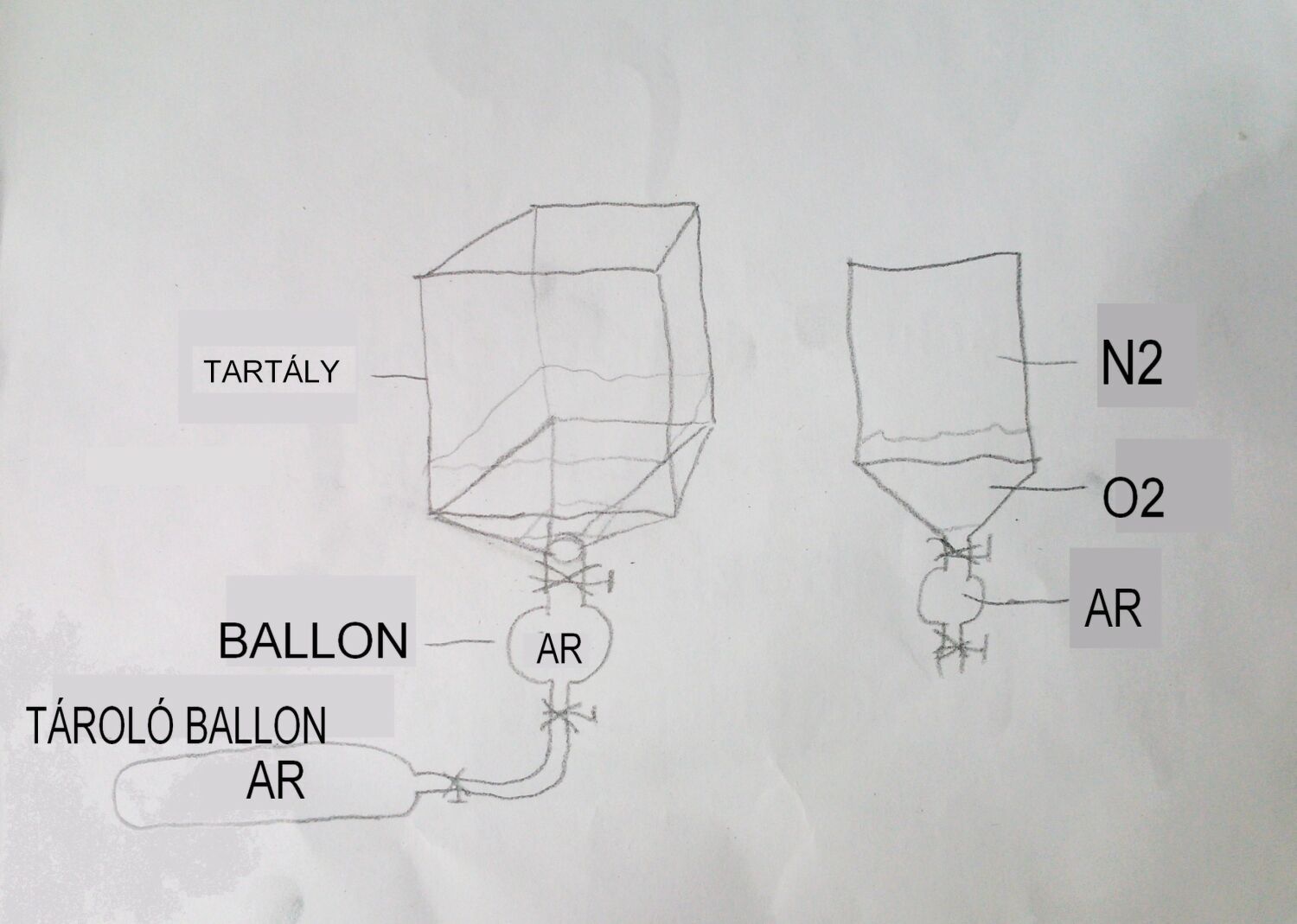 TARTÁLY

BALLON

AR

TÁROLÓ BALLON
AR

N2

O2

AR