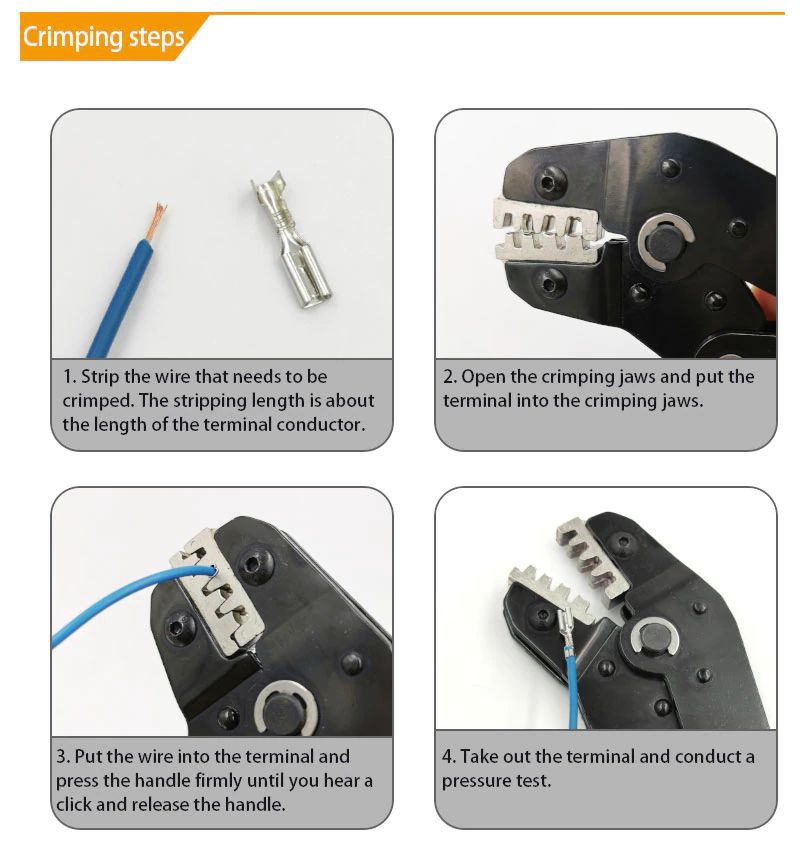 Crimping steps

1. Strip the wire that needs to be crimped. The stripping length is about the length of the terminal conductor.

2. Open the crimping jaws and put the terminal into the crimping jaws.

3. Put the wire into the terminal and press the handle firmly until you hear a click and release the handle.

4. Take out the terminal and conduct a pressure test.