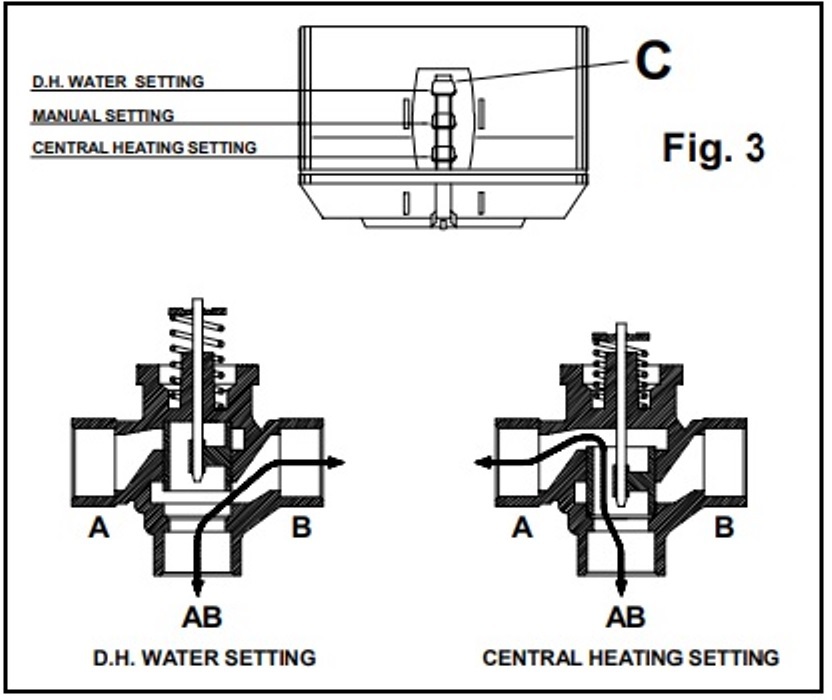 D.H. WATER SETTING
MANUAL SETTING
CENTRAL HEATING SETTING

C

Fig. 3

A
B
AB
D.H. WATER SETTING

A
B
AB
CENTRAL HEATING SETTING