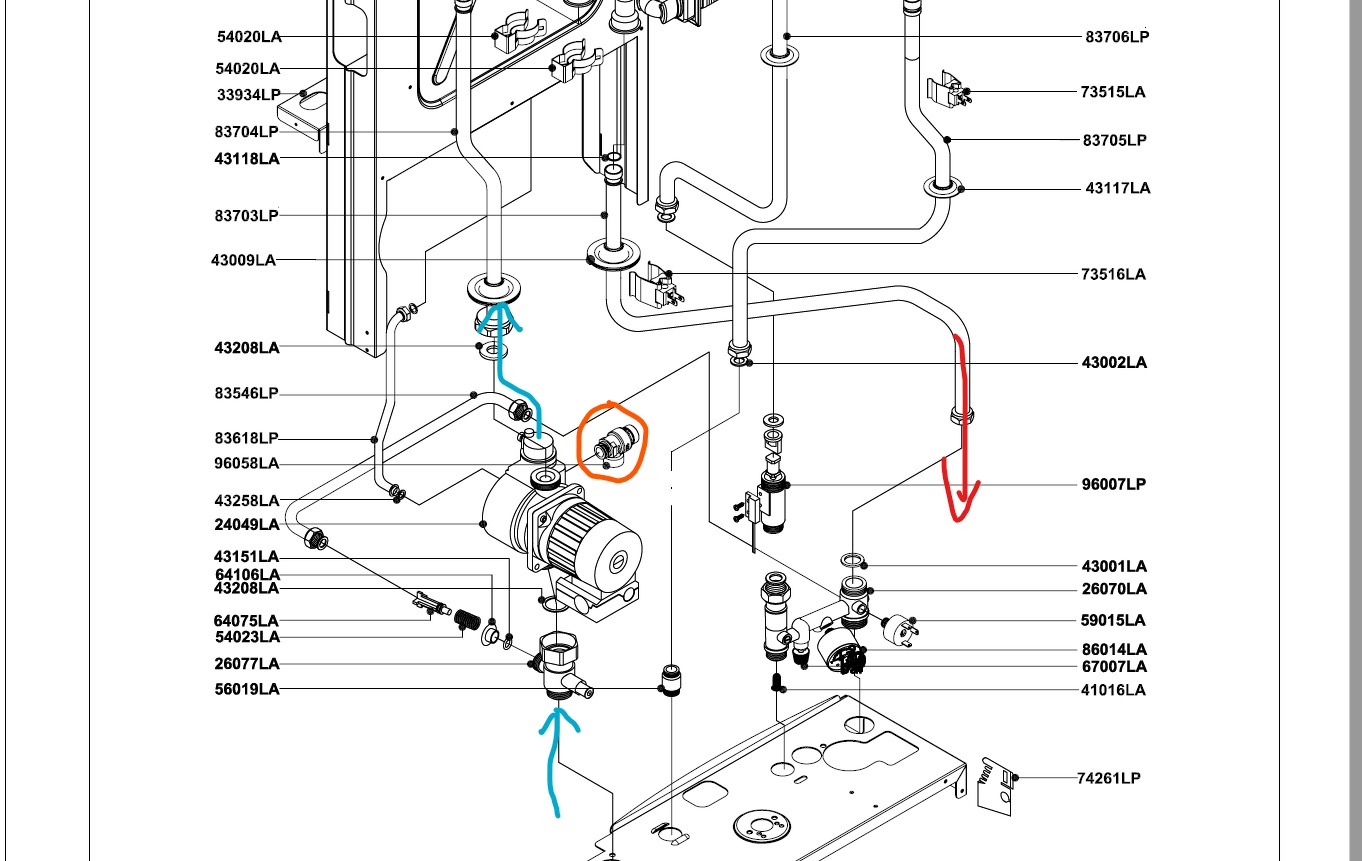 54020LA
54020LA
33934LP
83704LP
43118LA
83703LP
43009LA
43208LA
83546LP
83618LP
96058LA
43258LA
24049LA
43151LA
64106LA
43208LA
64075LA
54023LA
26077LA
56019LA

83706LP
73515LA
83705LP
43117LA
73516LA
43002LA
96007LP
43001LA
26070LA
59015LA
86014LA
67007LA
41016LA
74261LP