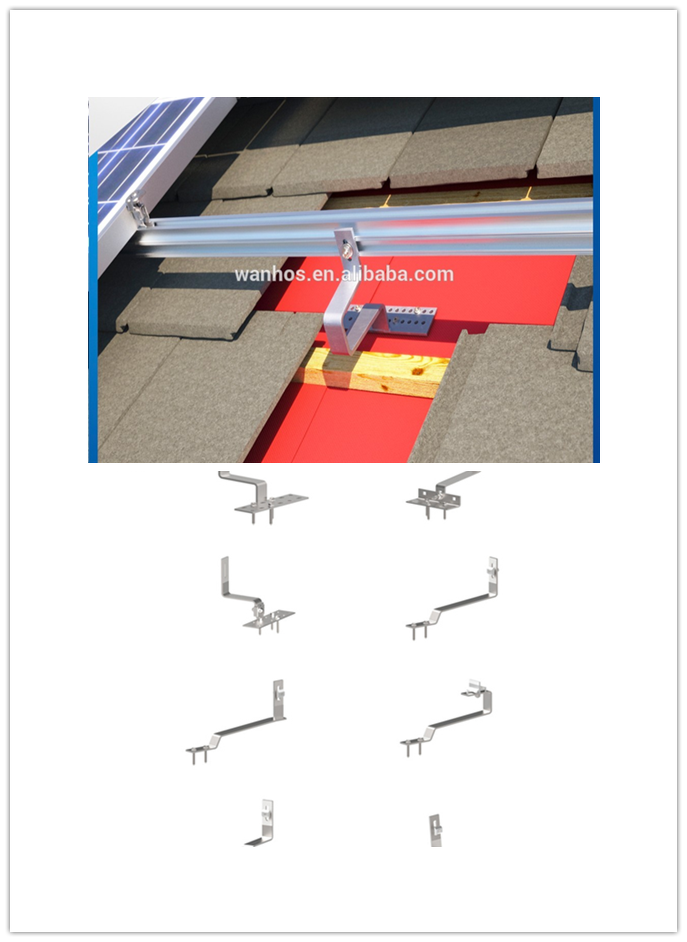 wanhos.en.alibaba.com