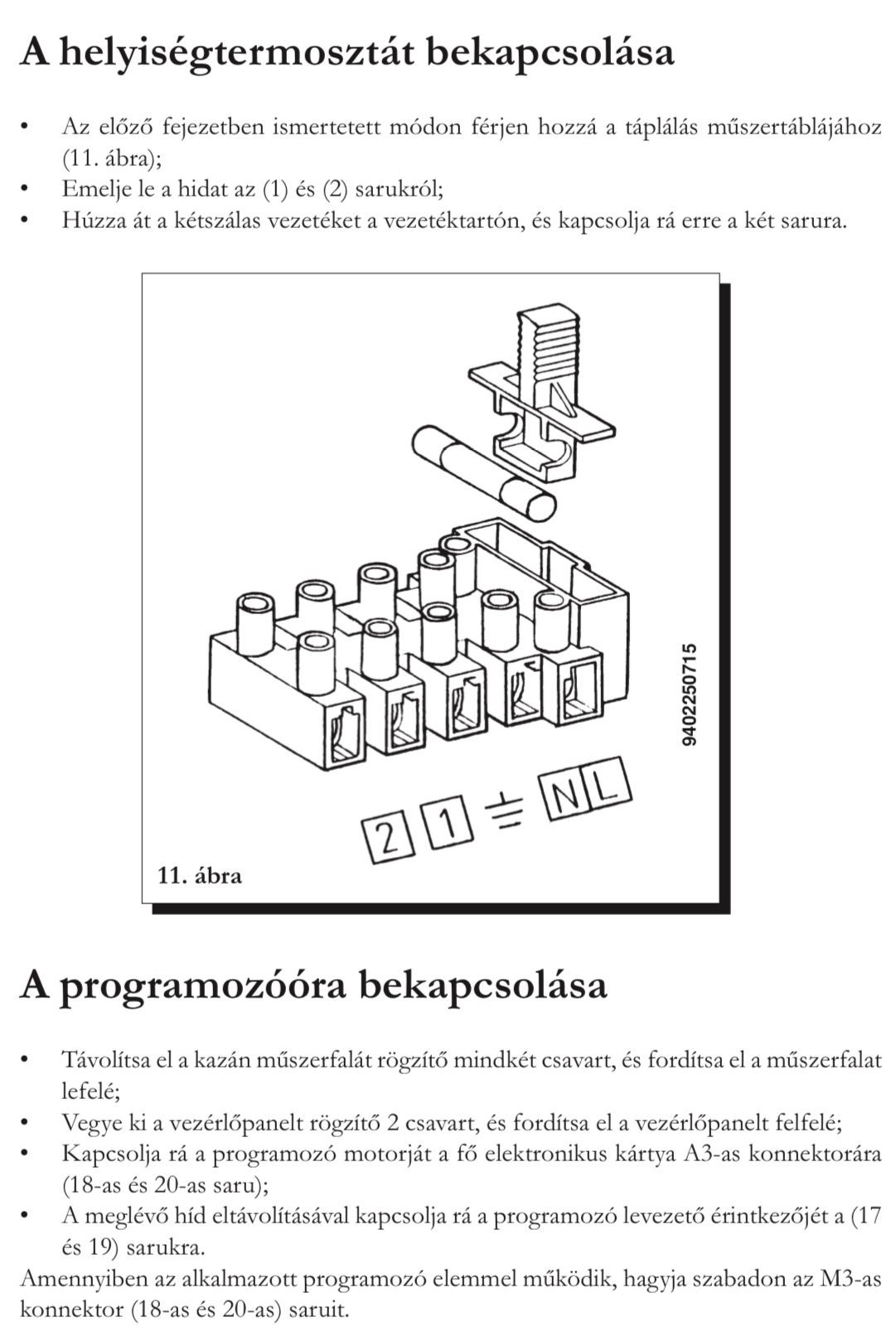 A helyiségtermosztát bekapcsolása

• Az előző fejezetben ismertetett módon férjen hozzá a táplálás műszertáblájához (11. ábra);
• Emelje le a hidat az (1) és (2) sarukról;
• Húzza át a kétszálas vezetéket a vezetéktartón, és kapcsolja rá erre a két sarura.

9402250715

2 1 N L

11. ábra

A programozóóra bekapcsolása

• Távolítsa el a kazán műszerfalát rögzítő mindkét csavart, és fordítsa el a műszerfalat lefelé;
• Vegye ki a vezérlőpanelt rögzítő 2 csavart, és fordítsa el a vezérlőpanelt felfelé;
• Kapcsolja rá a programozó motorját a fő elektronikus kártya A3-as konnektorára (18-as és 20-as saru);
• A meglévő híd eltávolításával kapcsolja rá a programozó levezető érintkezőjét a (17 és 19) sarukra.

Amennyiben az alkalmazott programozó elemmel működik, hagyja szabadon az M3-as konnektor (18-as és 20-as) saruit.