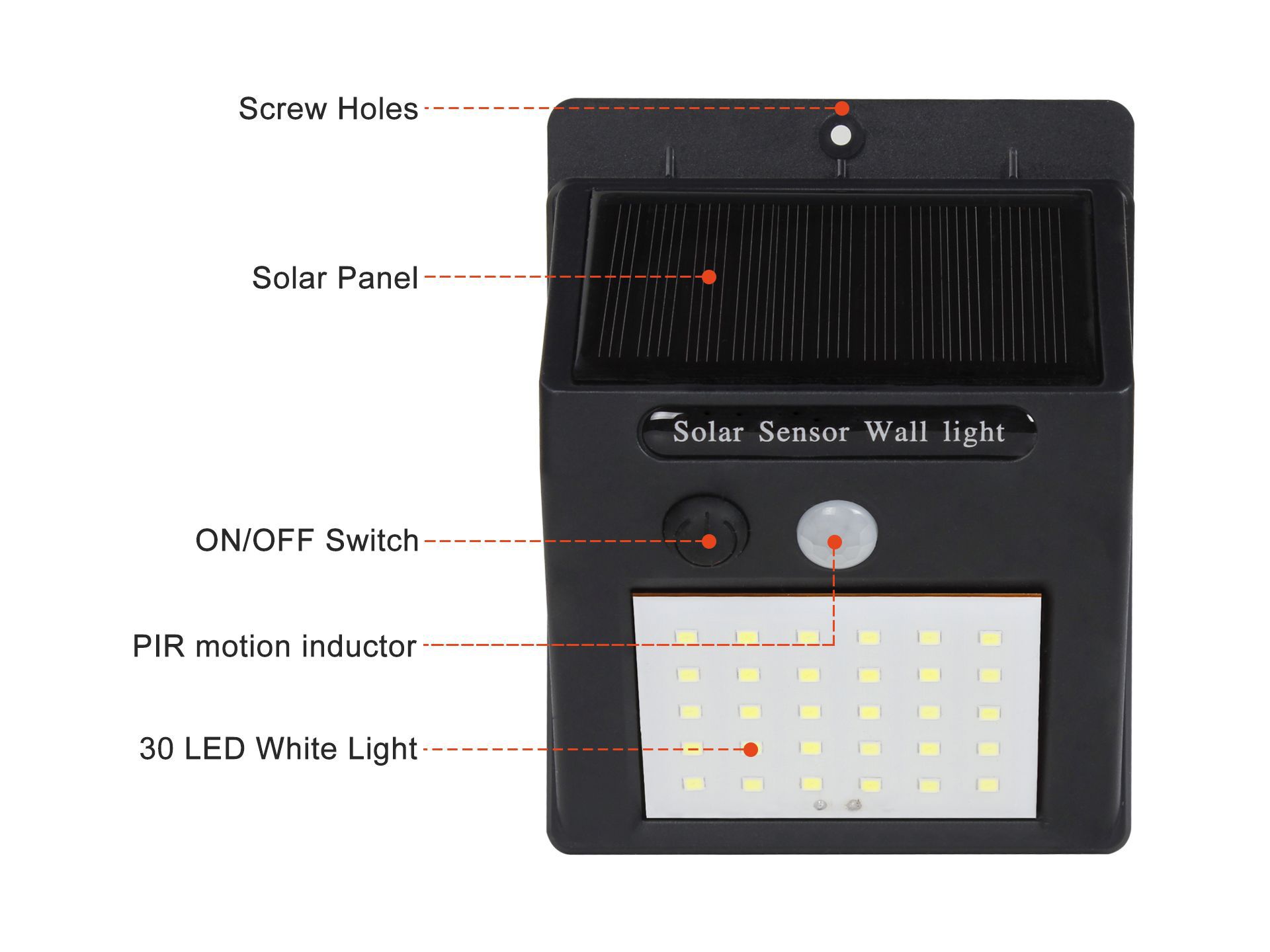 Screw Holes

Solar Panel

Solar Sensor Wall light

ON/OFF Switch

PIR motion inductor

30 LED White Light