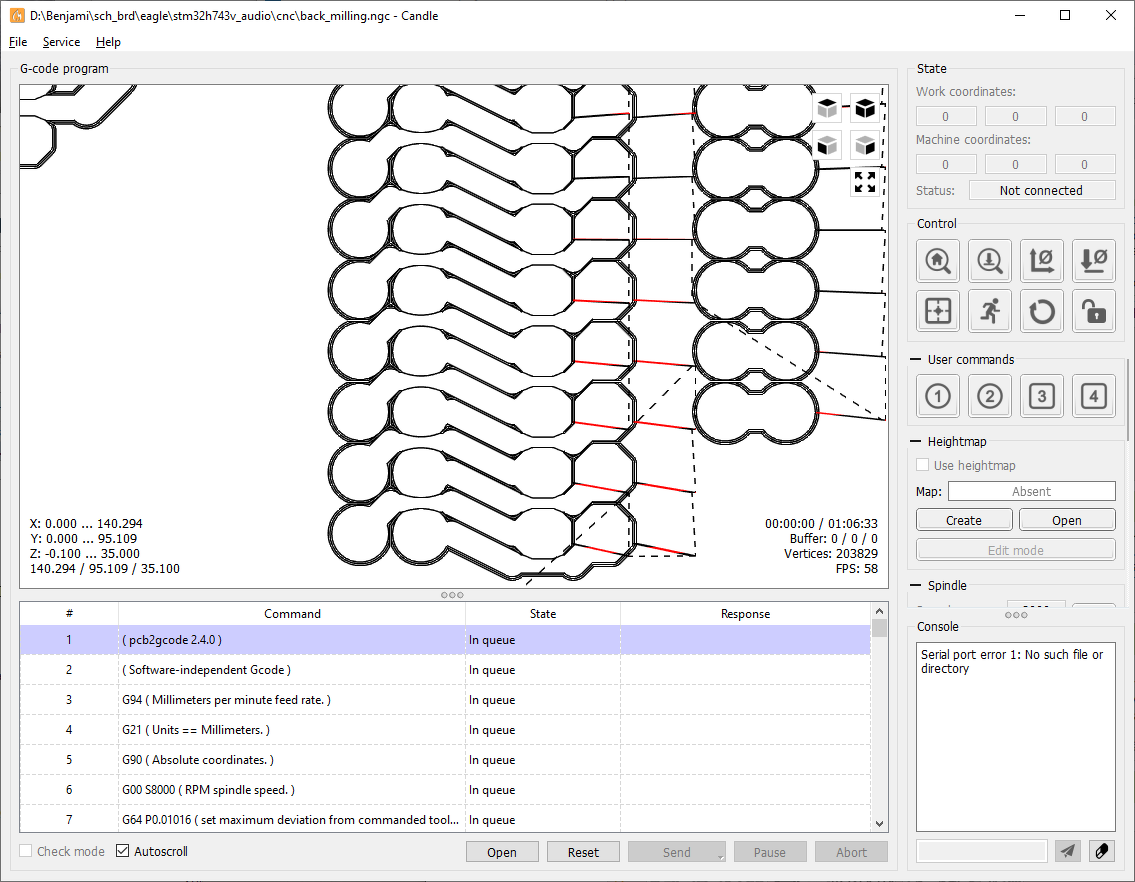 D:\Benjami\sch_brd\eagle\stm32h743v_audio\cnc\back_milling.ngc - Candle

File Service Help

G-code program

X: 0.000 ... 140.294
Y: 0.000 ... 95.109
Z: -0.100 ... 35.000
140.294 / 95.109 / 35.100

00:00:00 / 01:06:33
Buffer: 0 / 0 / 0
Vertices: 203829
FPS: 58

| # | Command | State | Response |
|---|---|---|---|
| 1 | ( pcb2gcode 2.4.0 ) | In queue | |
| 2 | ( Software-independent Gcode ) | In queue | |
| 3 | G94 ( Millimeters per minute feed rate. ) | In queue | |
| 4 | G21 ( Units == Millimeters. ) | In queue | |
| 5 | G90 ( Absolute coordinates. ) | In queue | |
| 6 | G00 S8000 ( RPM spindle speed. ) | In queue | |
| 7 | G64 P0.01016 ( set maximum deviation from commanded tool... | In queue | |

Check mode Autoscroll Open Reset Send Pause Abort

State
Work coordinates:
0 0 0
Machine coordinates:
0 0 0
Status: Not connected

Control

User commands
1 2 3 4

Heightmap
Use heightmap
Map: Absent
Create Open
Edit mode

Spindle

Console
Serial port error 1: No such file or directory