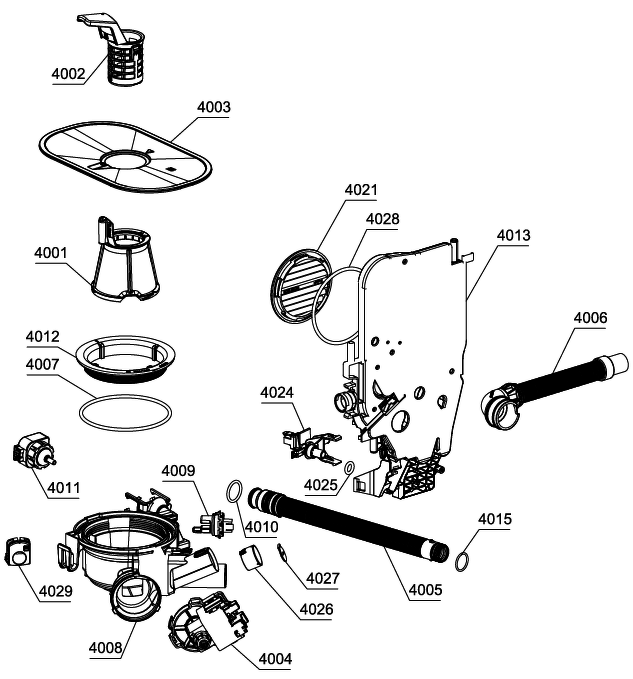 4002
4003
4021
4028
4013
4001
4006
4012
4007
4024
4011
4025
4009
4010
4015
4027
4029
4026
4005
4008
4004