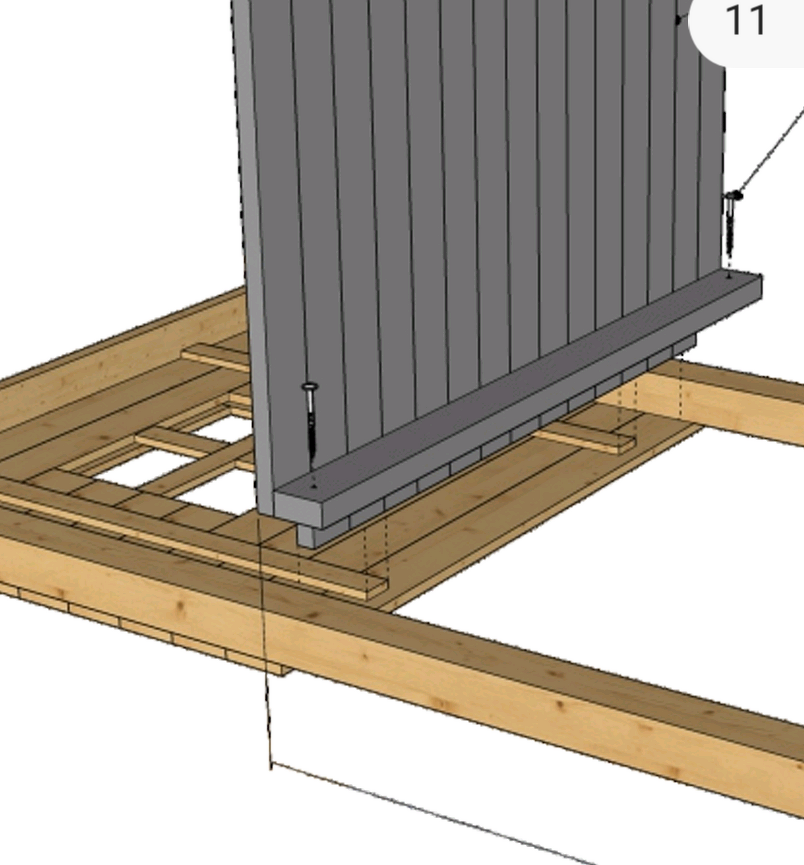 11