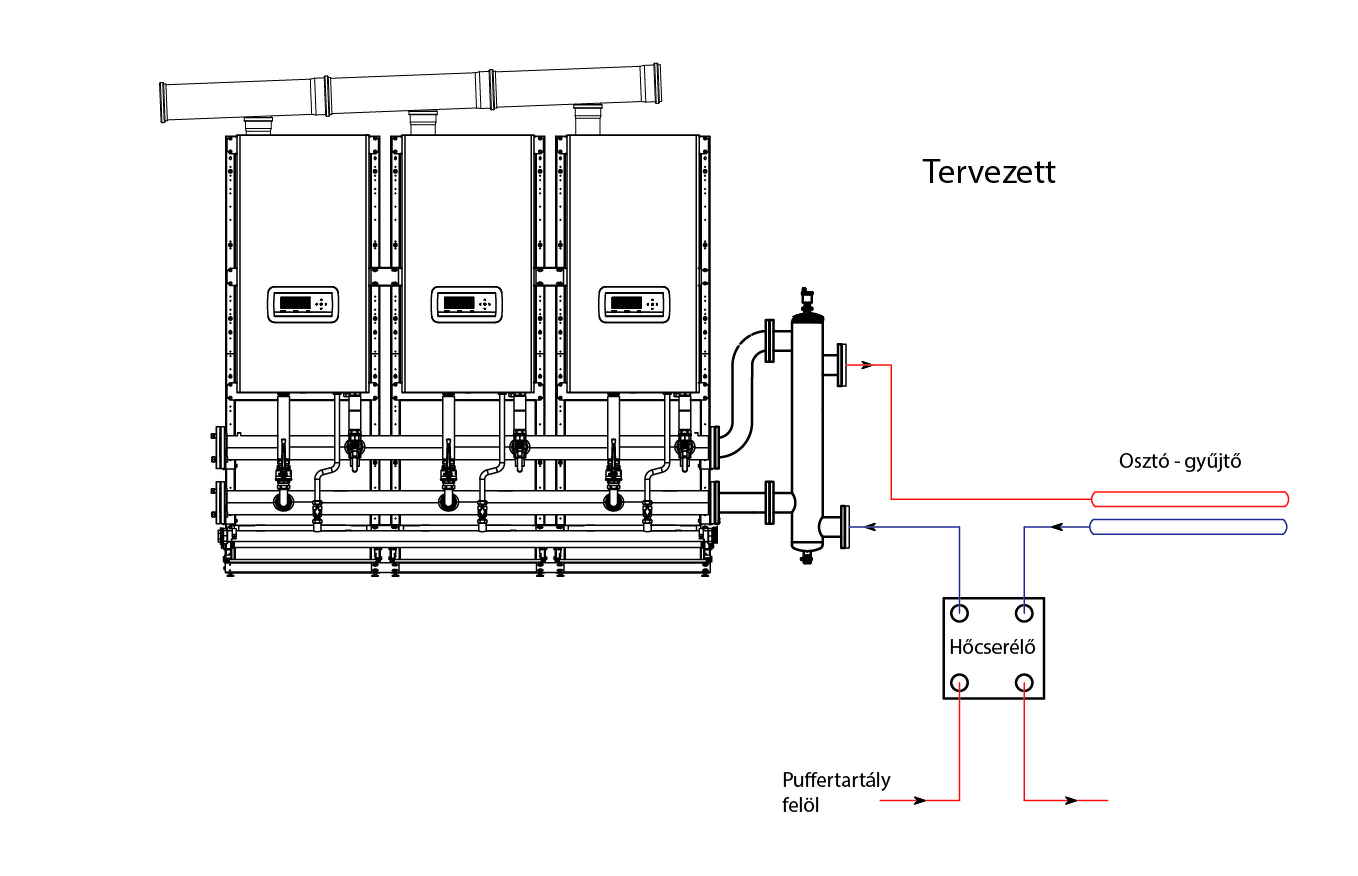 Tervezett

Osztó - gyűjtő

Hőcserélő

Puffertartály felöl