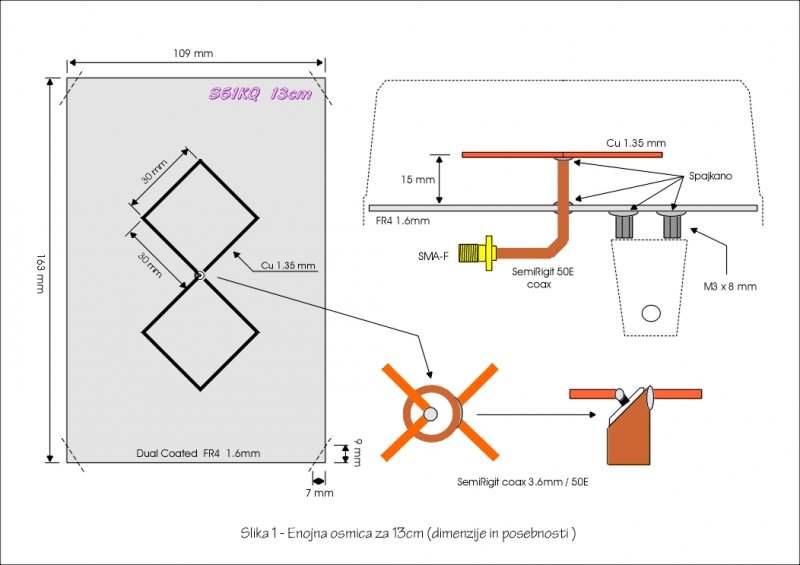 109 mm

S51KQ 13cm

163 mm

30 mm

30 mm

Cu 1.35 mm

Dual Coated FR4 1.6mm

9 mm

7 mm

Cu 1.35 mm

15 mm

Spajkano

FR4 1.6mm

SMA-F

SemiRigit 50E coax

M3 x 8 mm

SemiRigit coax 3.6mm / 50E

Slika 1 - Enojna osmica za 13cm (dimenzije in posebnosti )