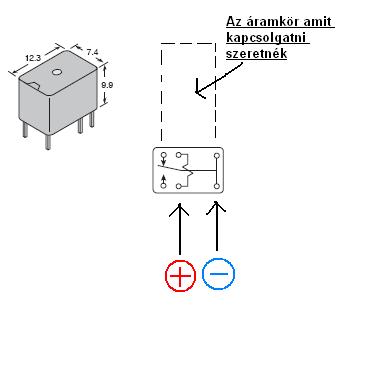 12.3
7.4
9.9

Az áramkör amit kapcsolgatni szeretnék

+
−