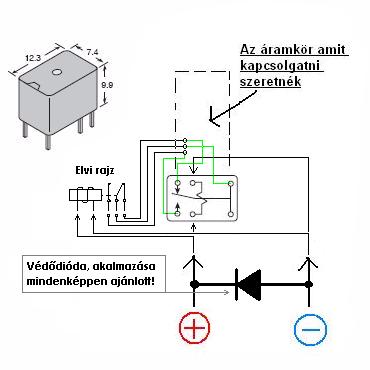 12.3
7.4
9.9

Az áramkör amit kapcsolgatni szeretnék

Elvi rajz

Védődióda, akalmazása mindenképpen ajánlott!

+

−