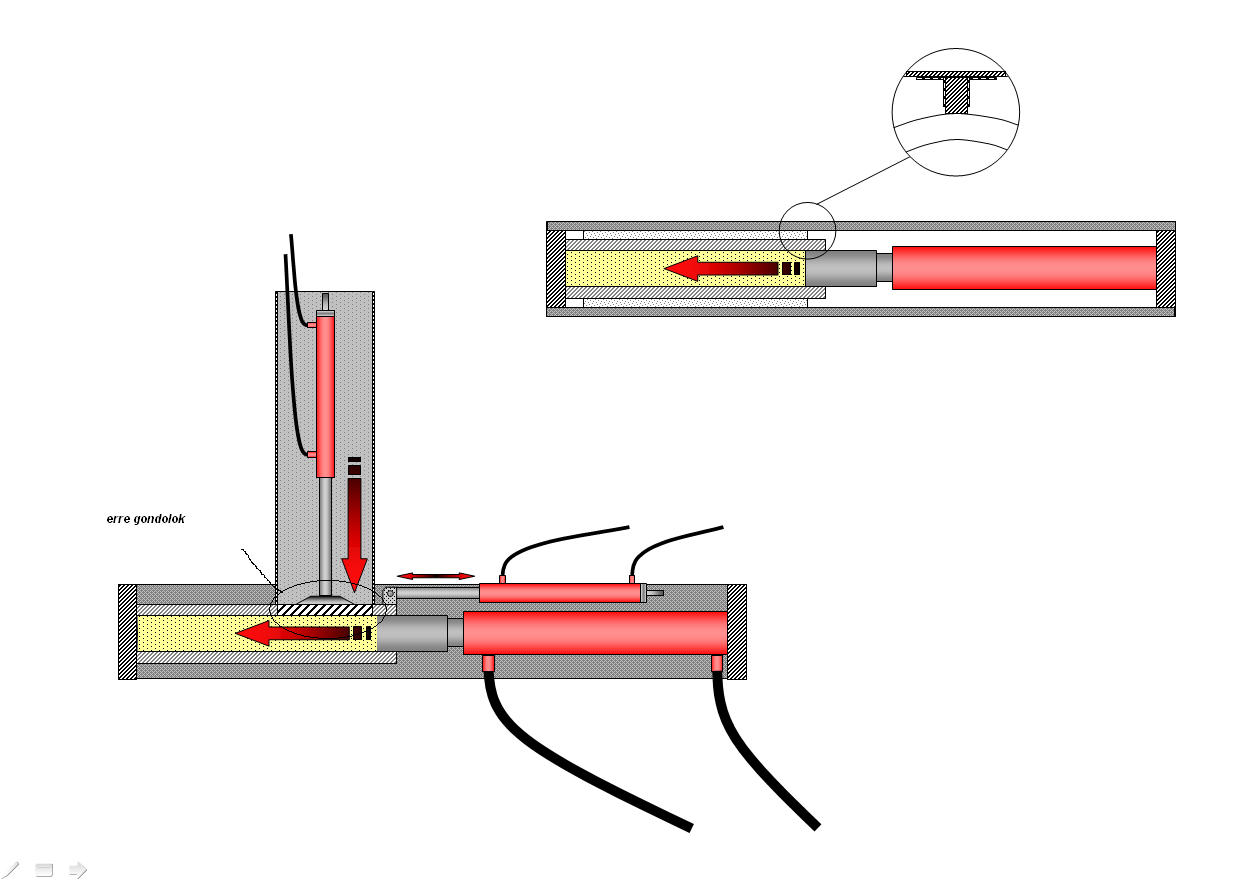 erre gondolok